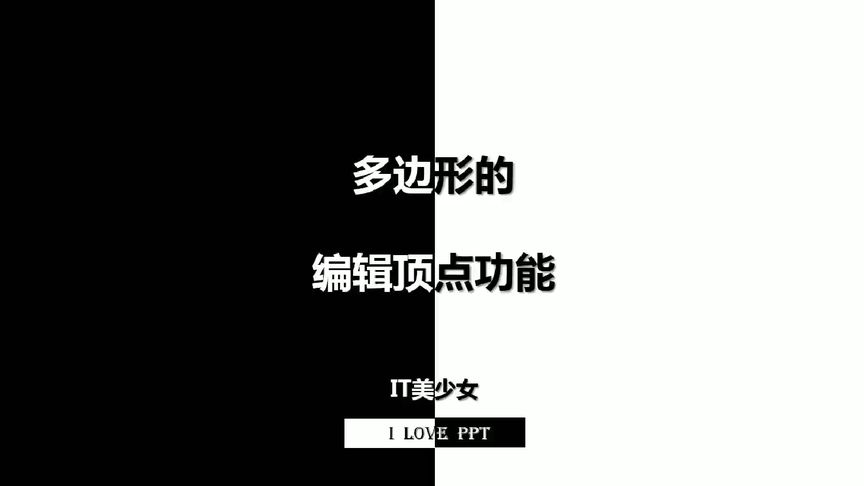 多边形的

编辑顶点功能

IT美少女

I LOVE PPT