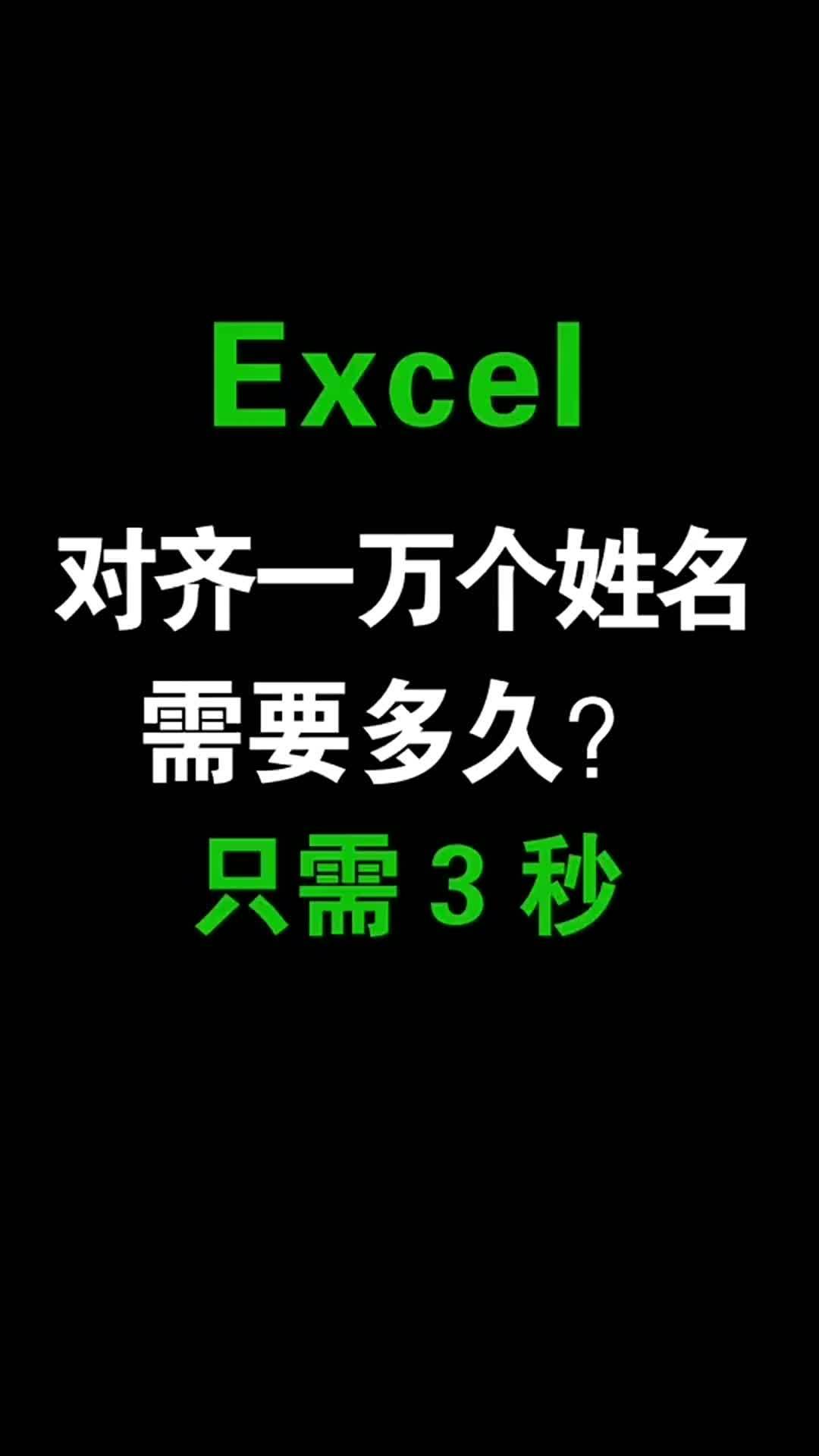 Excel

对齐一万个姓名
需要多久？

只需 3 秒