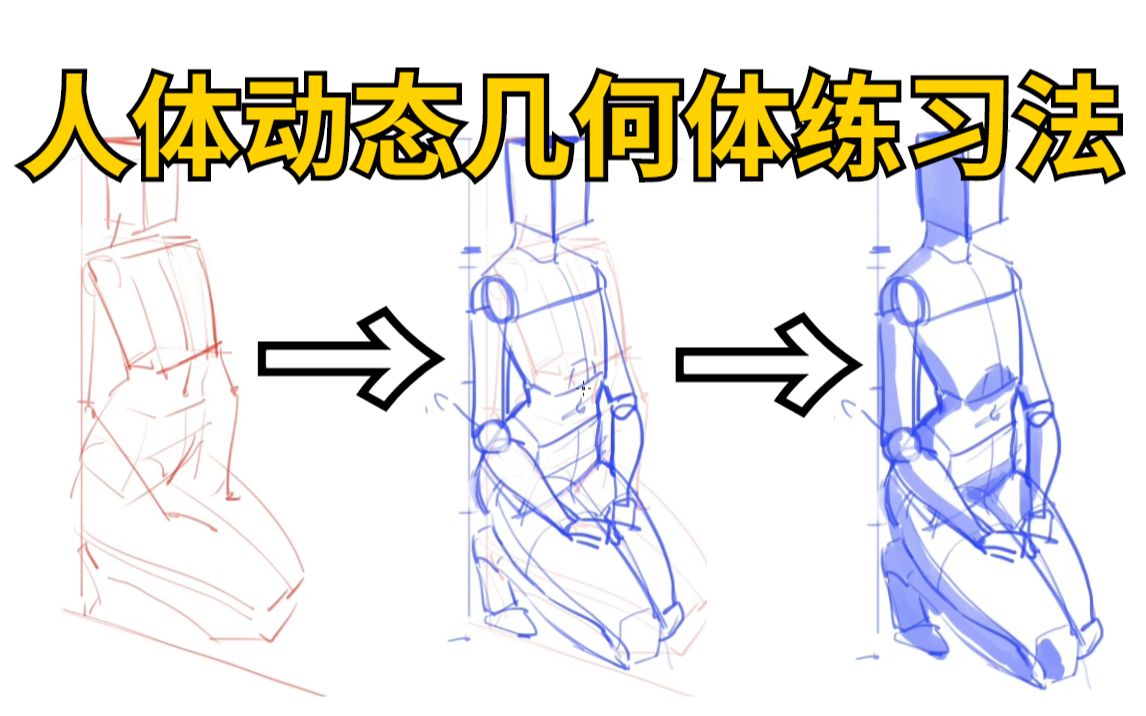 人体动态几何体练习法