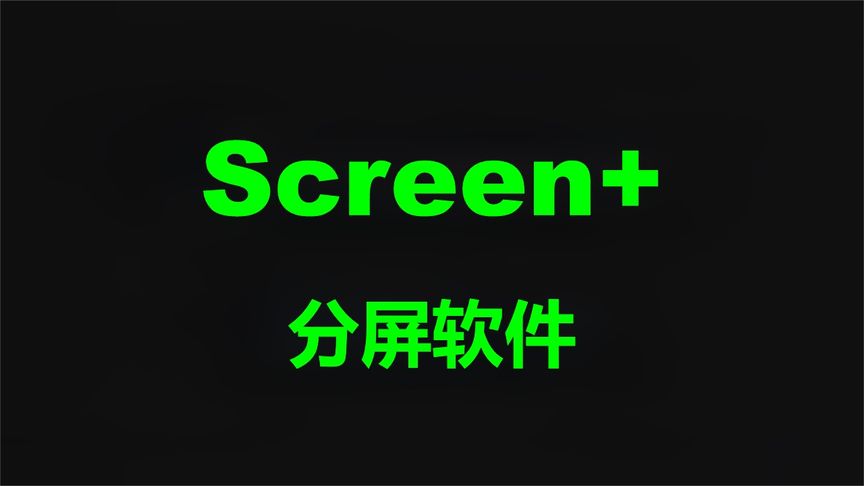 Screen+

分屏软件