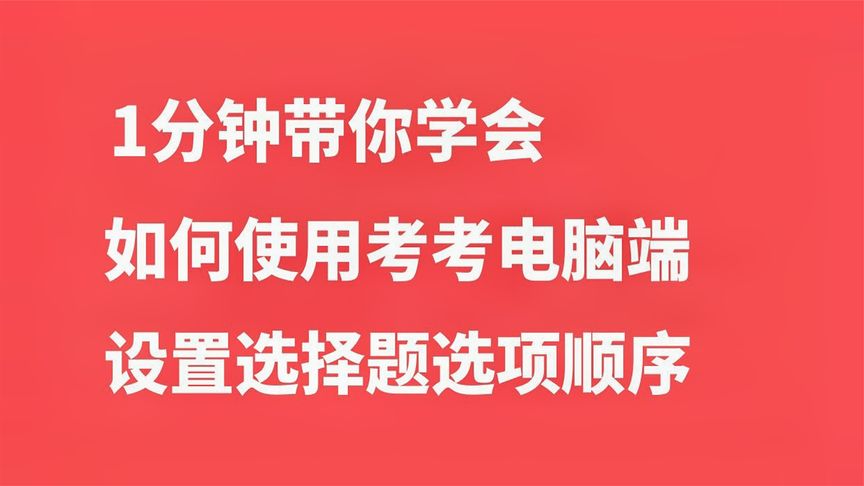 1分钟带你学会
如何使用考考电脑端
设置选择题选项顺序