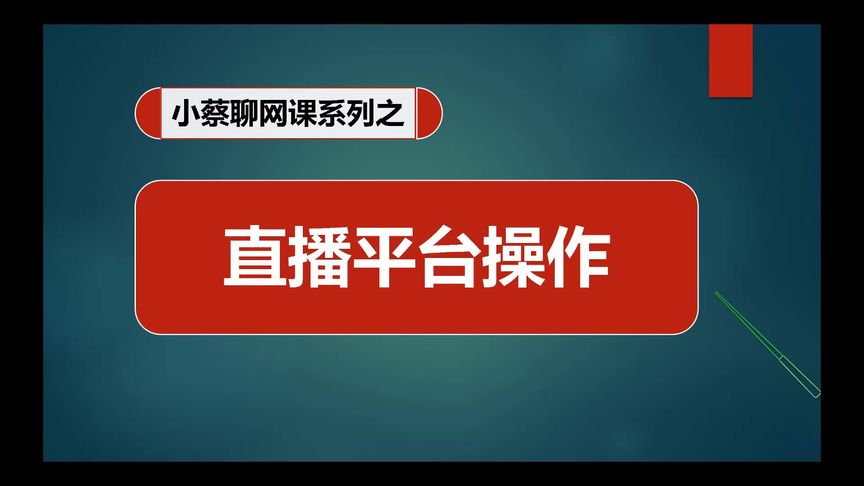 小蔡聊网课系列之

直播平台操作