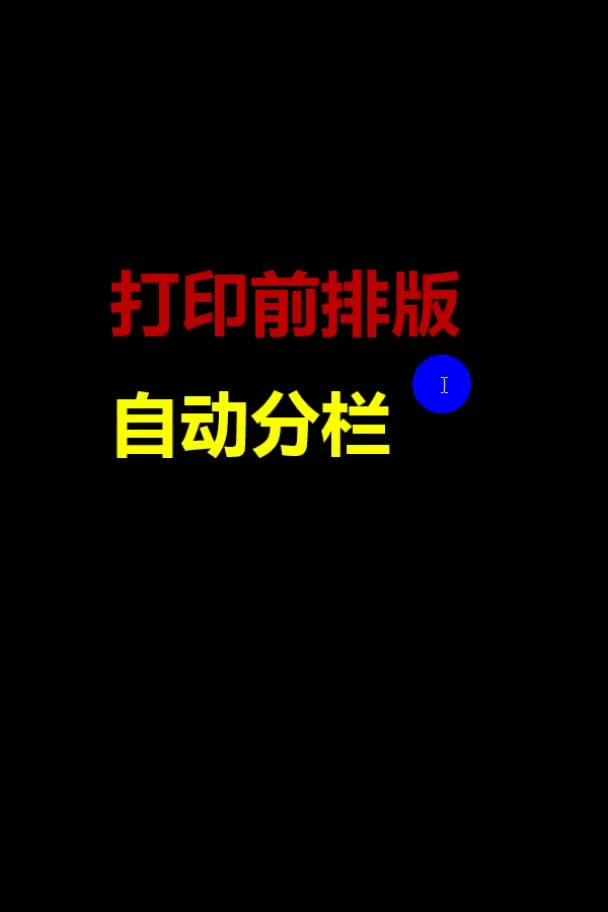 打印前排版

自动分栏