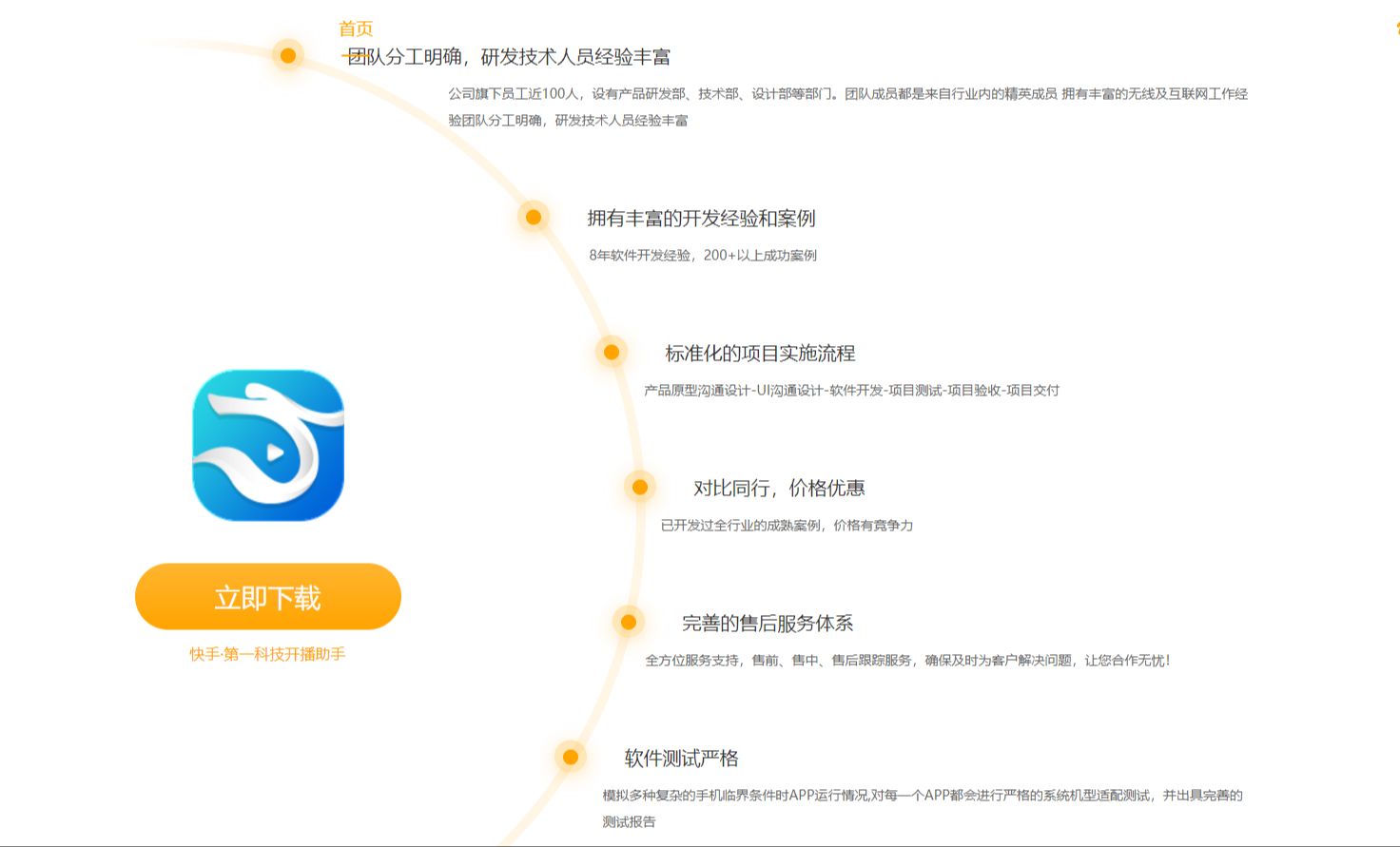 首页

团队分工明确，研发技术人员经验丰富

公司旗下员工近100人，设有产品研发部、技术部、设计部等部门。团队成员都是来自行业内的精英成员 拥有丰富的无线及互联网工作经验团队分工明确，研发技术人员经验丰富

拥有丰富的开发经验和案例

8年软件开发经验，200+以上成功案例

标准化的项目实施流程

产品原型沟通设计-UI沟通设计-软件开发-项目测试-项目验收-项目交付

对比同行，价格优惠

已开发过全行业的成熟案例，价格有竞争力

完善的售后服务体系

全方位服务支持，售前、售中、售后跟踪服务，确保及时为客户解决问题，让您合作无忧！

软件测试严格

模拟多种复杂的手机临界条件时APP运行情况,对每一个APP都会进行严格的系统机型适配测试，并出具完善的测试报告

立即下载

快手·第一科技开播助手