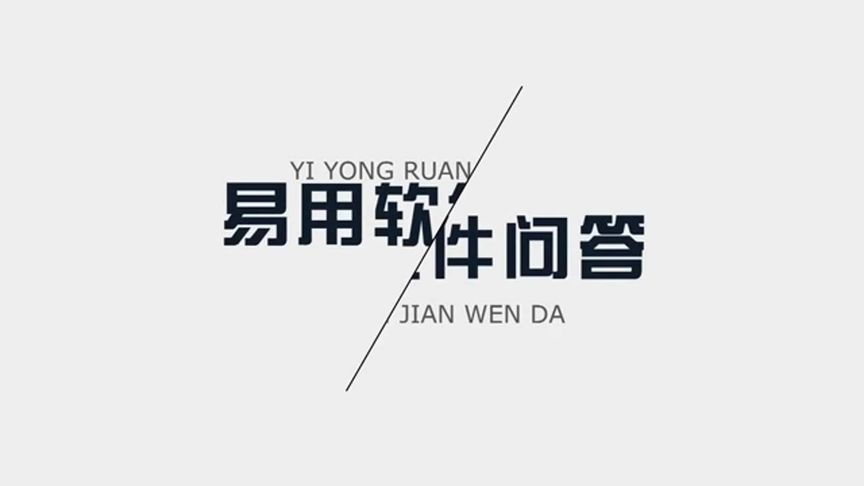 YI YONG RUAN
易用软件问答
JIAN WEN DA