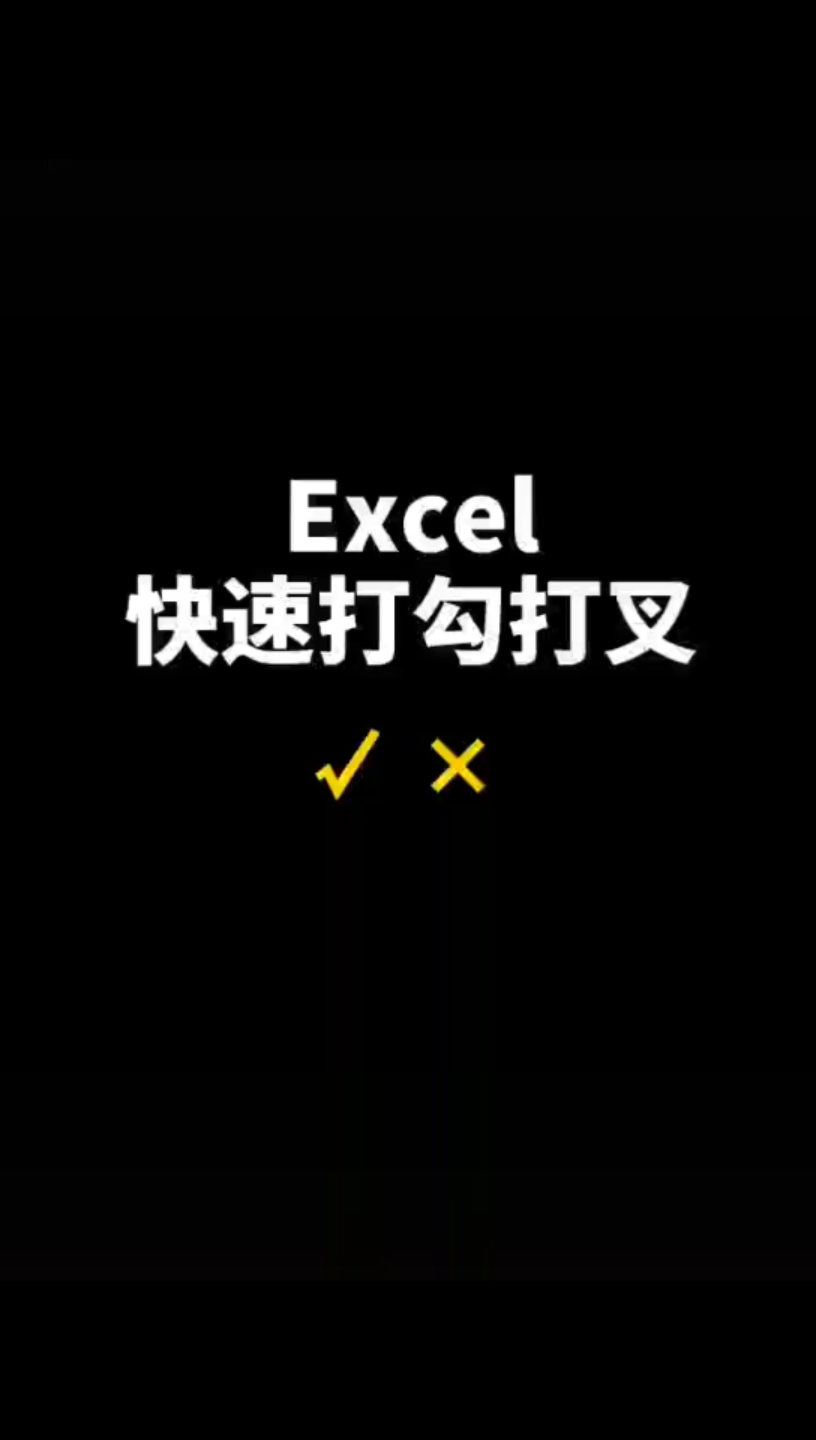 Excel
快速打勾打叉

✓ ×