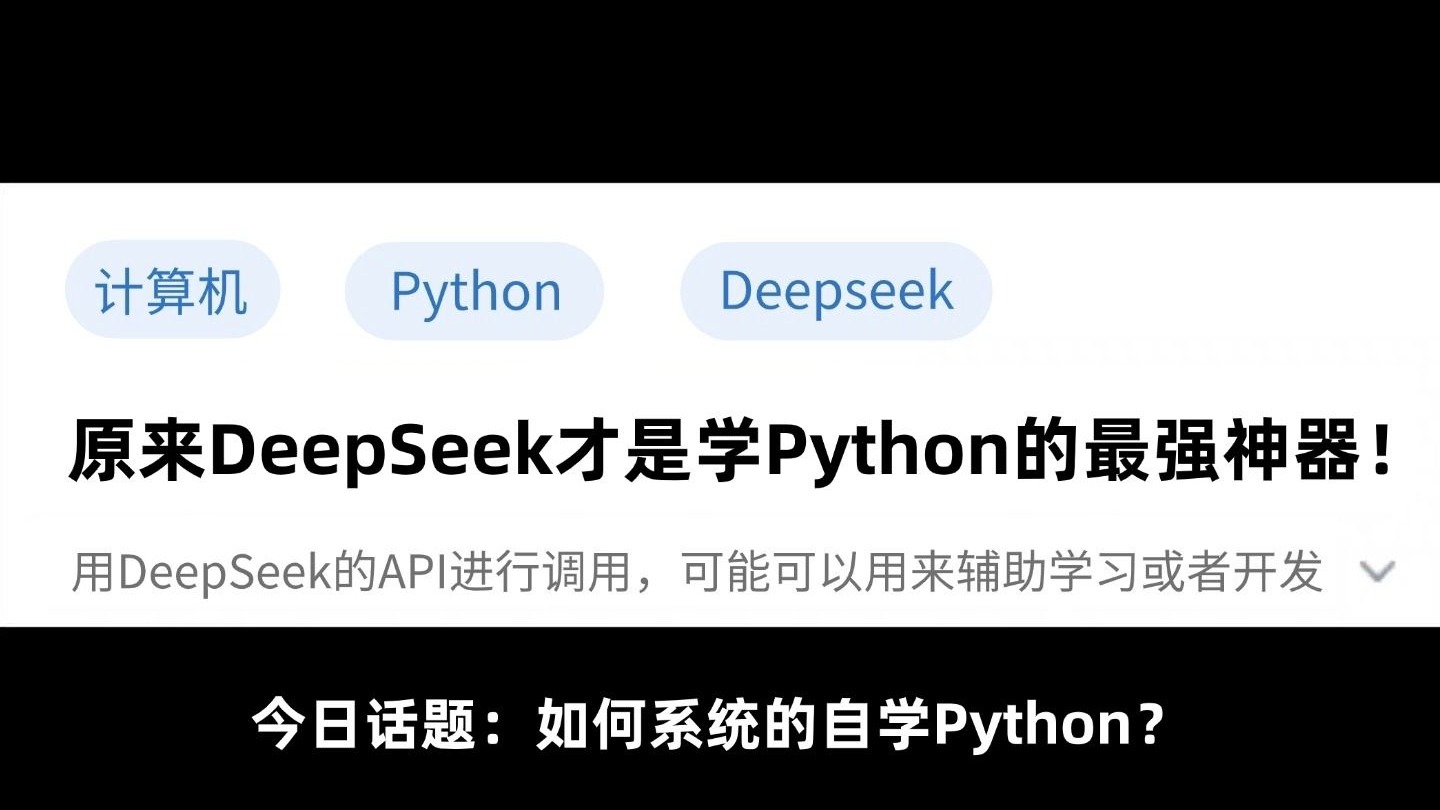 计算机 Python Deepseek

原来DeepSeek才是学Python的最强神器！

用DeepSeek的API进行调用，可能可以用来辅助学习或者开发

今日话题：如何系统的自学Python？