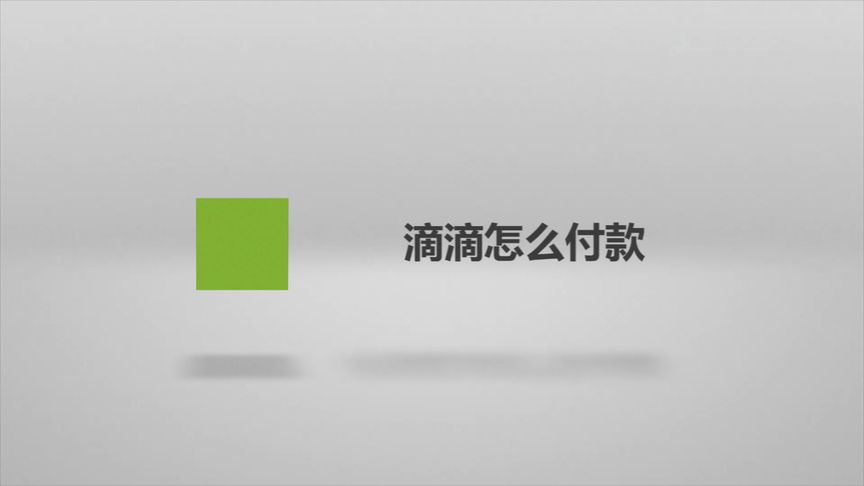 滴滴怎么付款