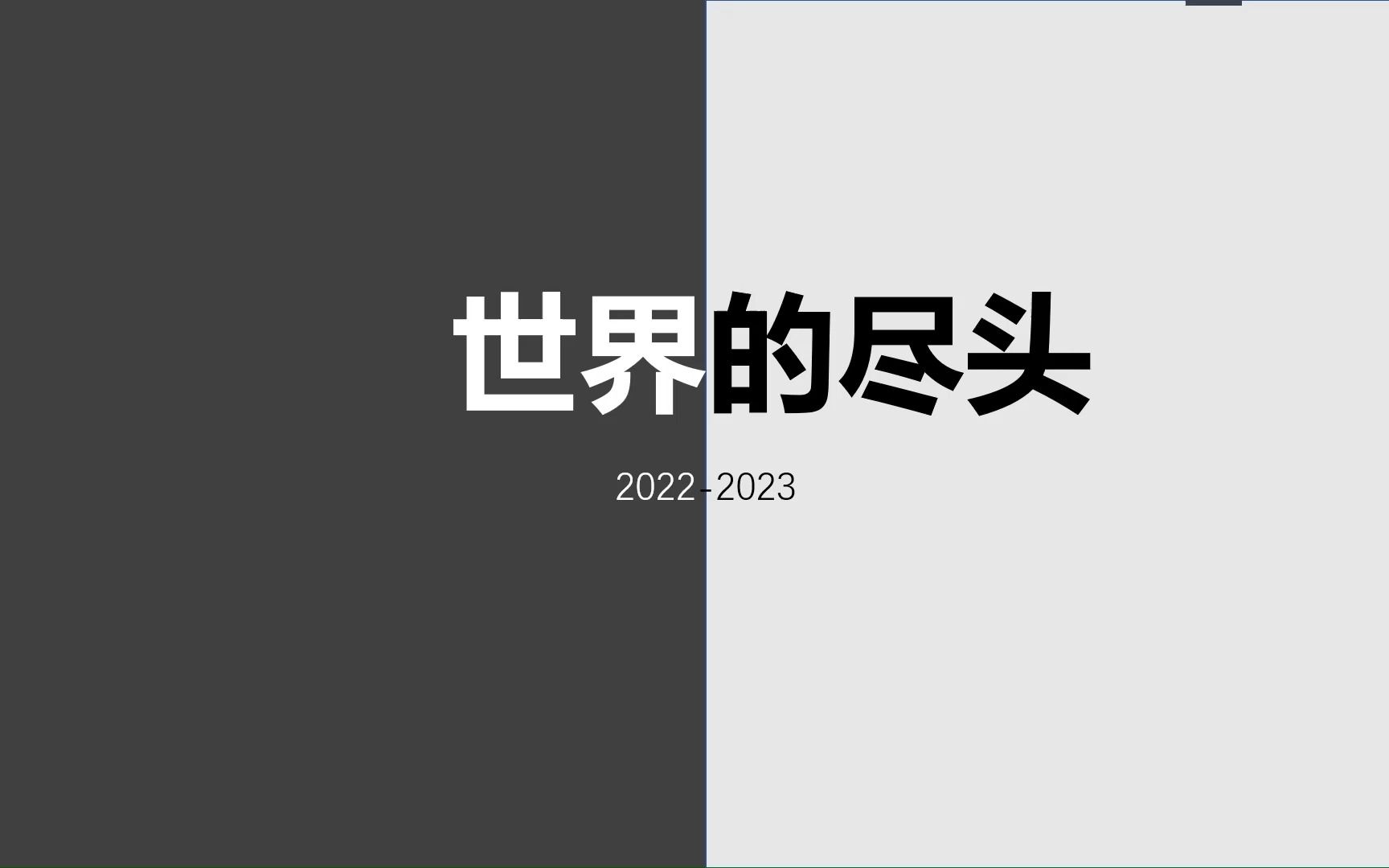 世界的尽头

2022-2023