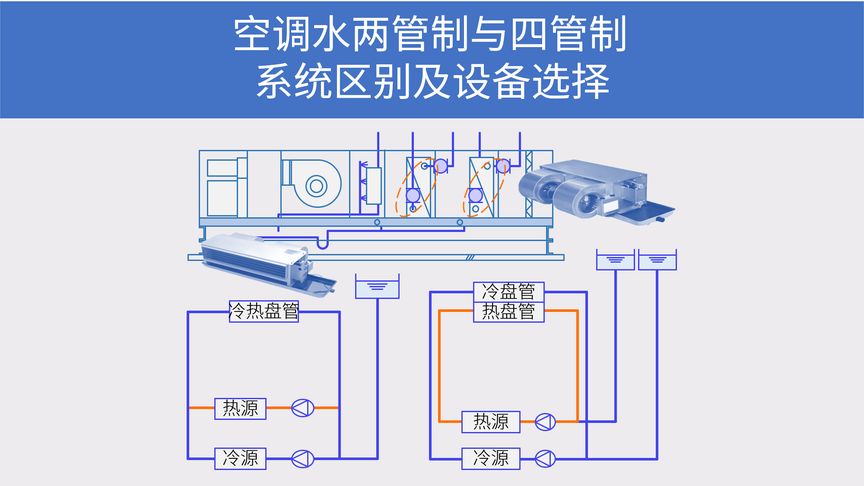 空调水两管制与四管制
系统区别及设备选择

冷热盘管

热源

冷源

冷盘管
热盘管

热源

冷源