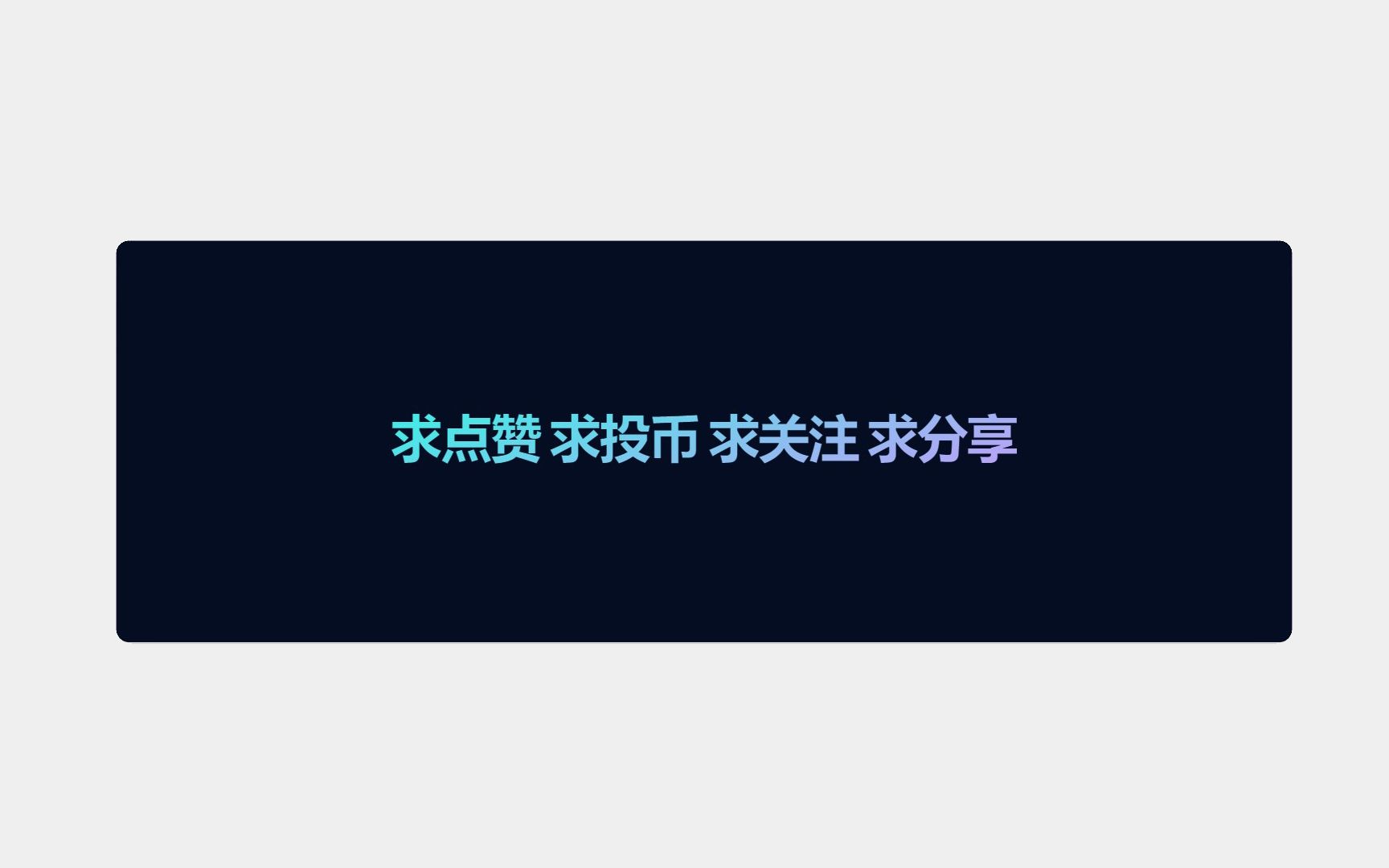 求点赞 求投币 求关注 求分享