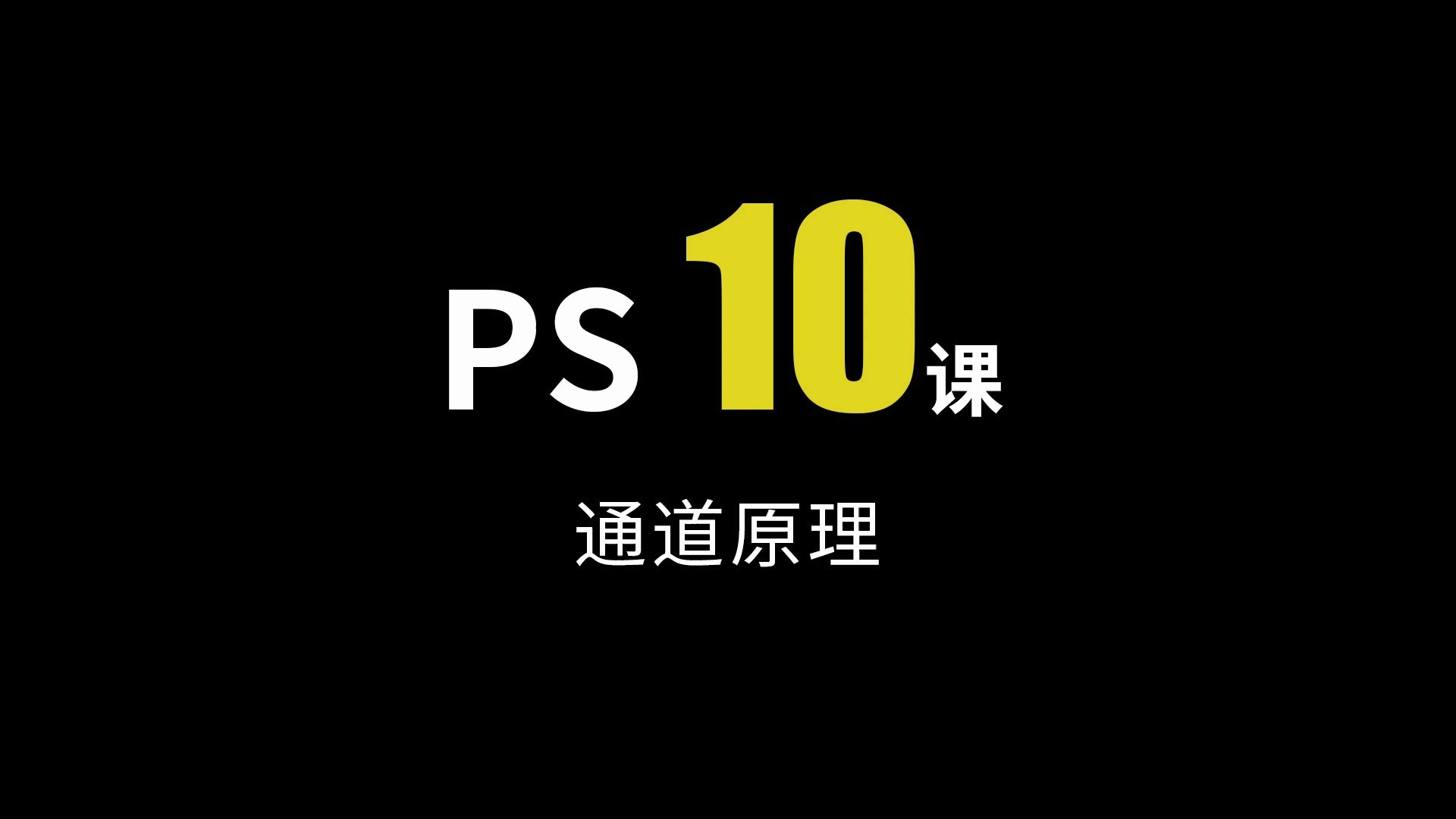 PS 10课

通道原理