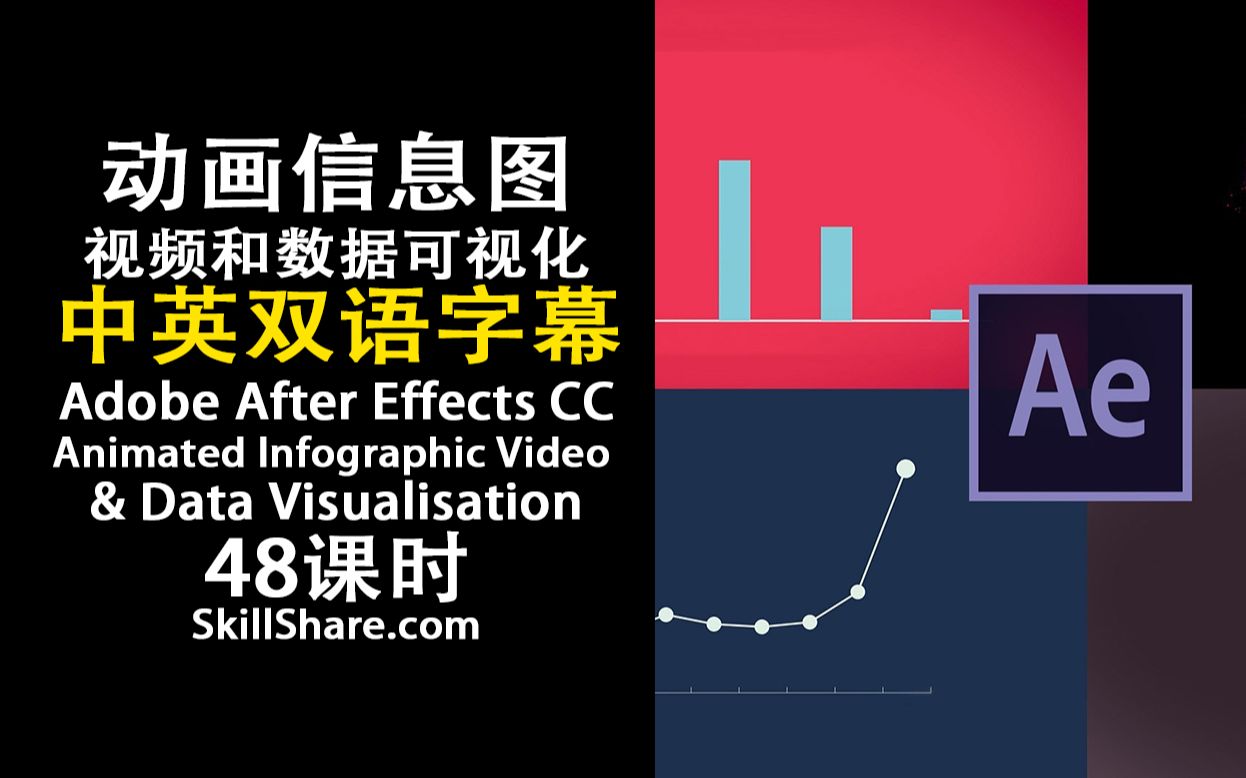 动画信息图
视频和数据可视化
中英双语字幕
Adobe After Effects CC
Animated Infographic Video
& Data Visualisation
48课时
SkillShare.com

Ae