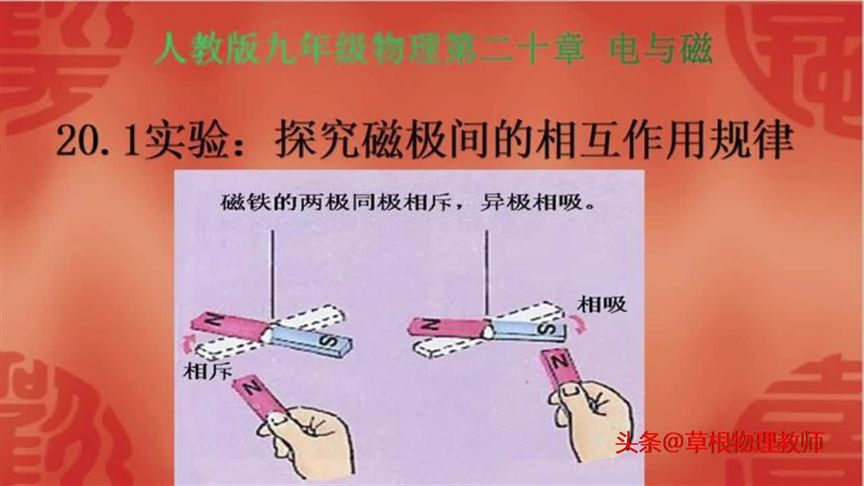 人教版九年级物理第二十章 电与磁

20.1实验：探究磁极间的相互作用规律

磁铁的两极同极相斥，异极相吸。

N S 相斥 N

N S 相吸 N

头条@草根物理教师