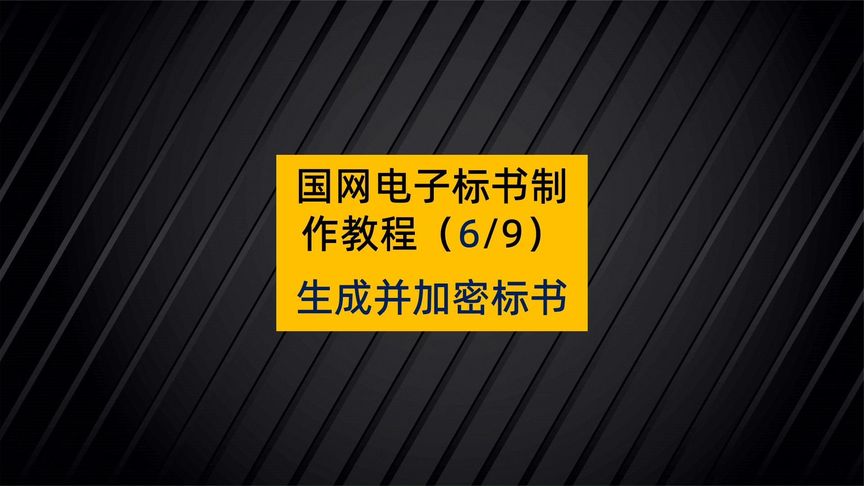 国网电子标书制作教程（6/9）

生成并加密标书