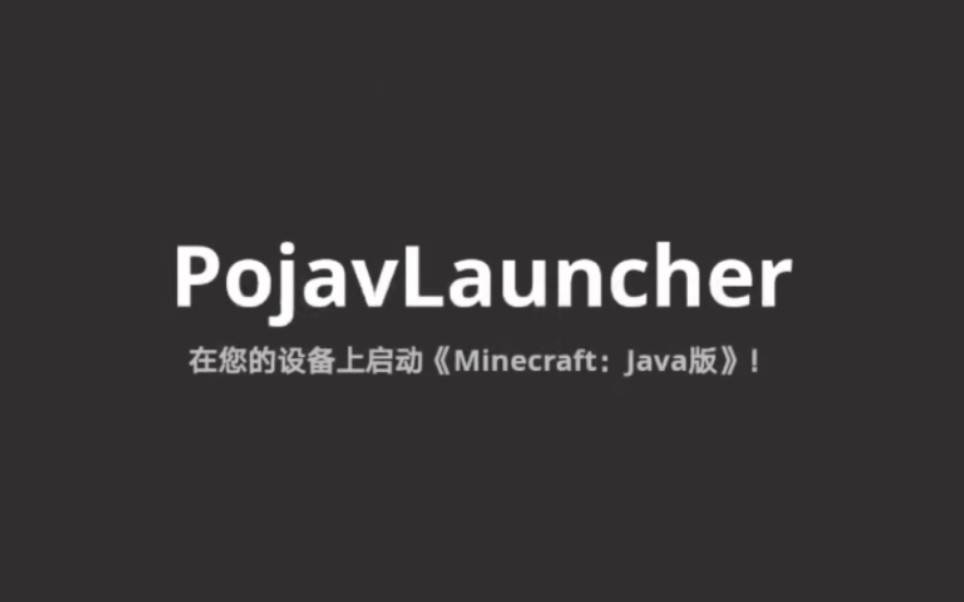 PojavLauncher

在您的设备上启动《Minecraft：Java版》！