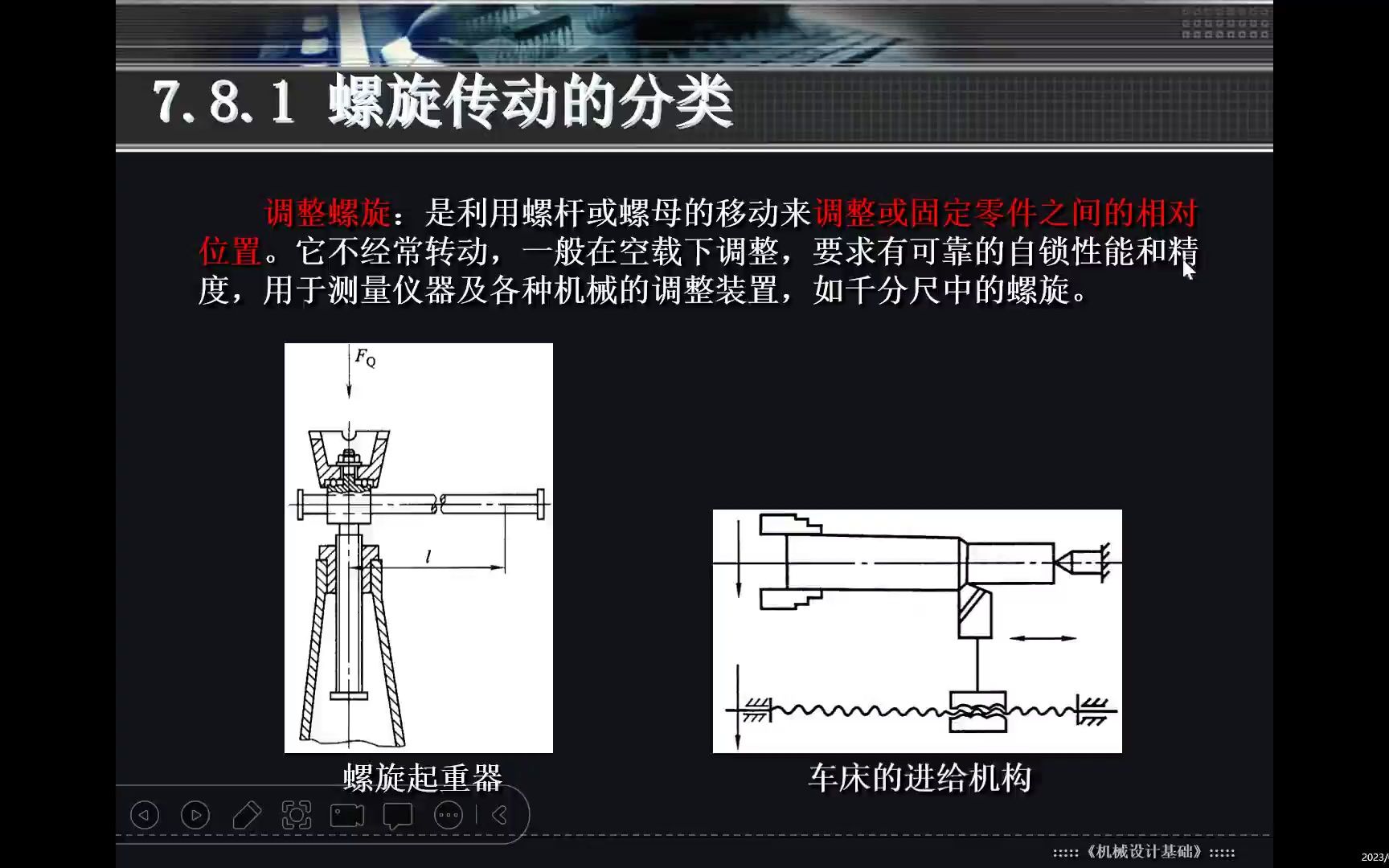 7.8.1 螺旋传动的分类

调整螺旋：是利用螺杆或螺母的移动来调整或固定零件之间的相对位置。它不经常转动，一般在空载下调整，要求有可靠的自锁性能和精度，用于测量仪器及各种机械的调整装置，如千分尺中的螺旋。

$F_Q$

$l$

螺旋起重器

车床的进给机构

:::::《机械设计基础》:::::

2023/