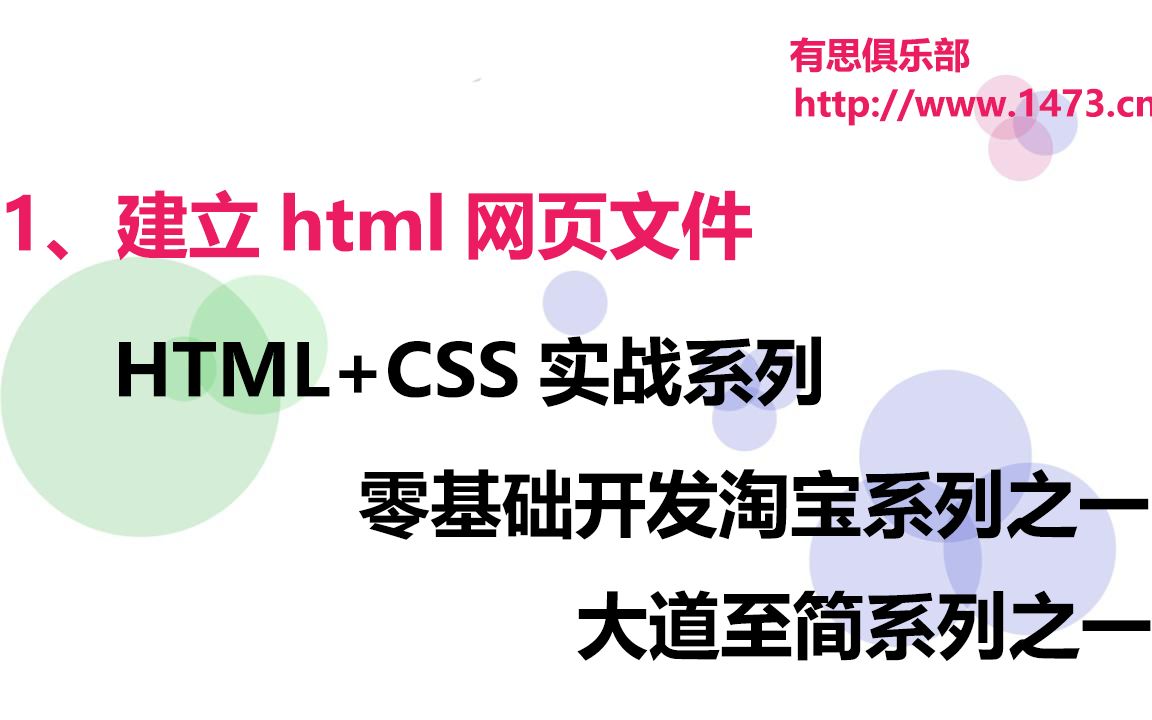 有思俱乐部
http://www.1473.cn

1、建立 html 网页文件

HTML+CSS 实战系列

零基础开发淘宝系列之一

大道至简系列之一