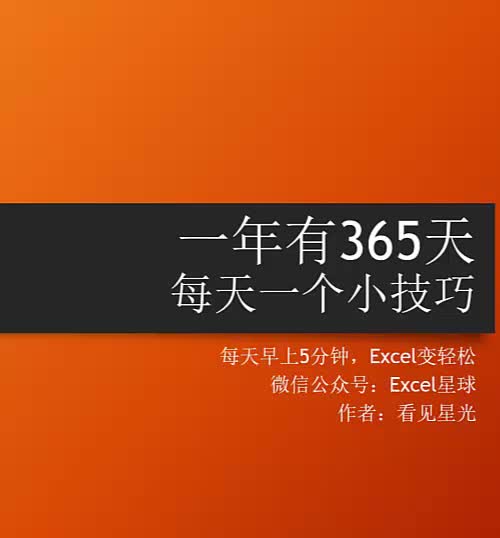 一年有365天
每天一个小技巧

每天早上5分钟，Excel变轻松
微信公众号：Excel星球
作者：看见星光