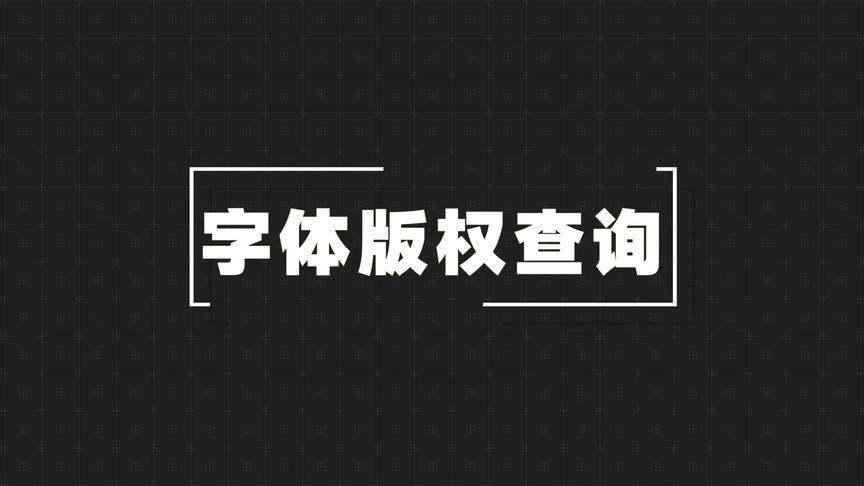 字体版权查询