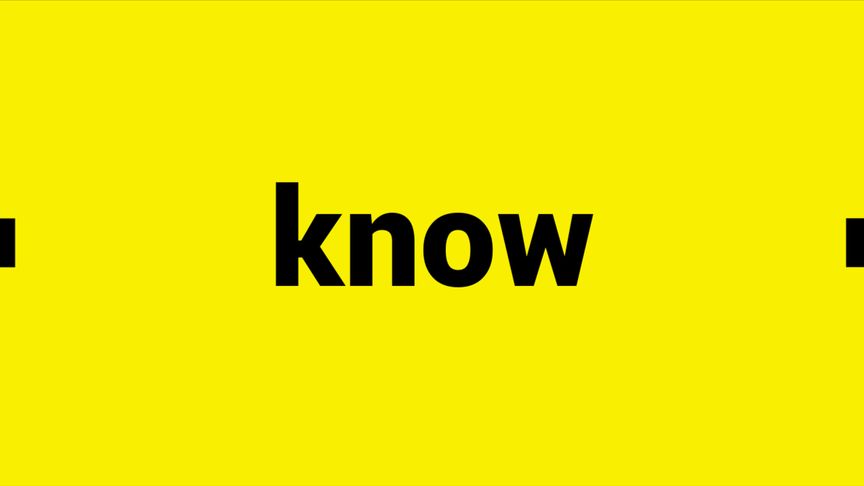 know