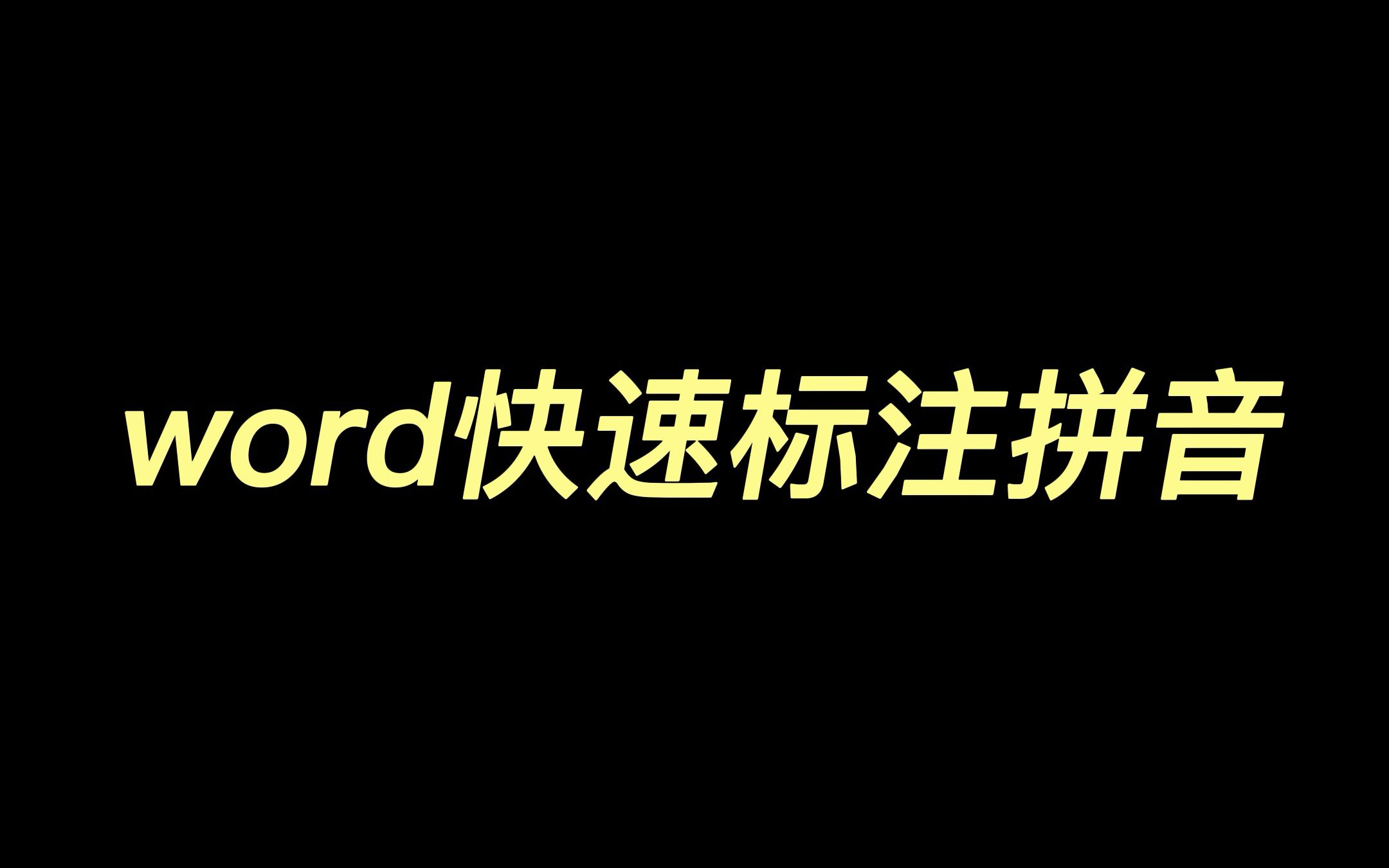 word快速标注拼音