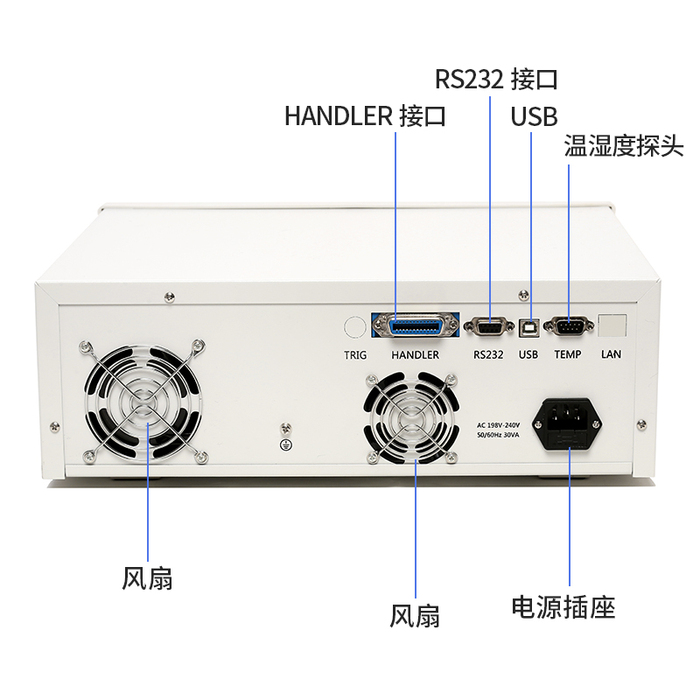 RS232 接口

HANDLER 接口

USB

温湿度探头

TRIG HANDLER RS232 USB TEMP LAN

AC 198V-240V
50/60Hz 30VA

风扇

风扇

电源插座