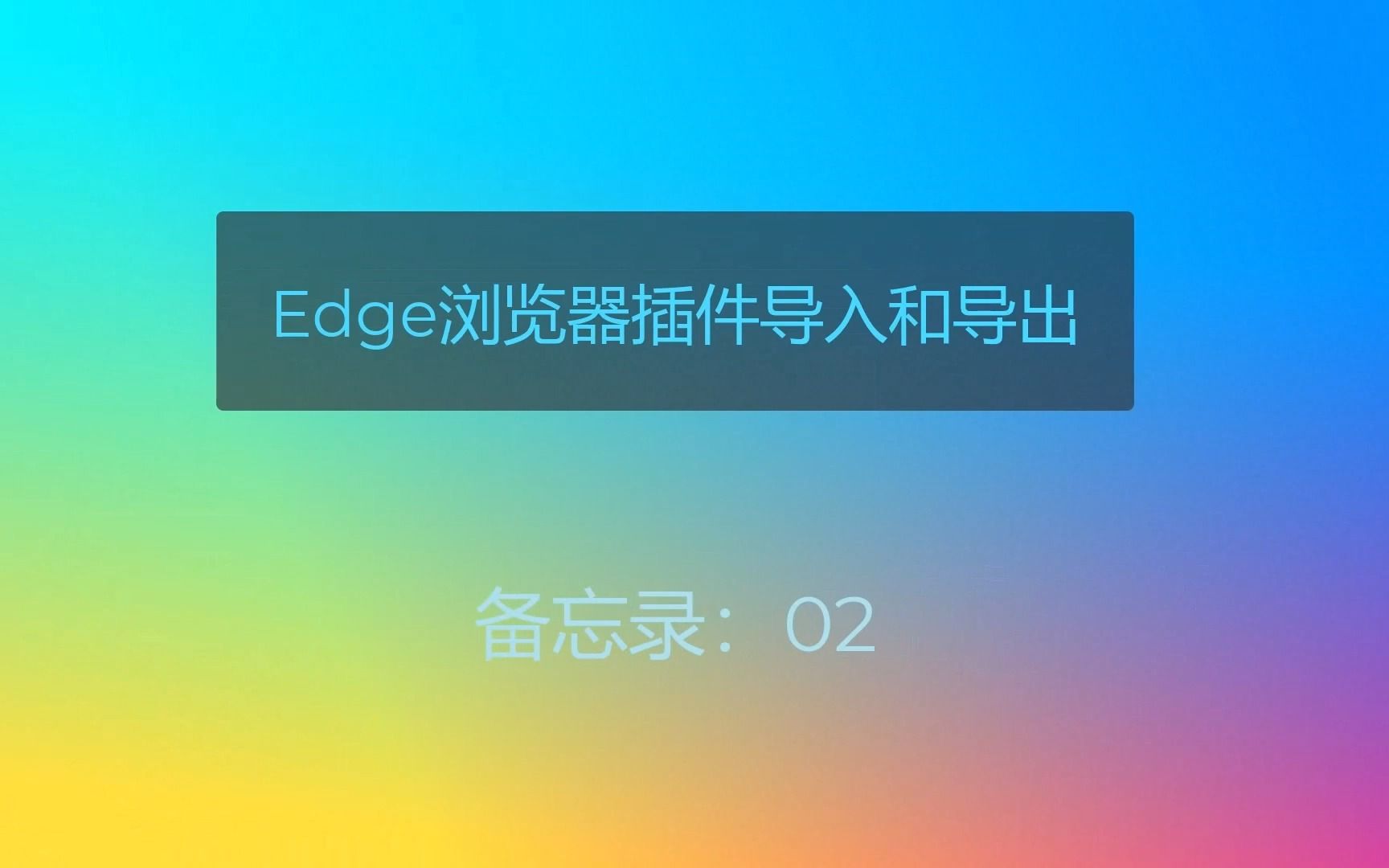 Edge浏览器插件导入和导出

备忘录：02