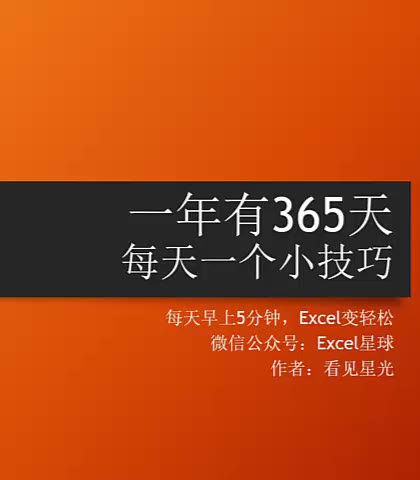 一年有365天
每天一个小技巧

每天早上5分钟，Excel变轻松
微信公众号：Excel星球
作者：看见星光