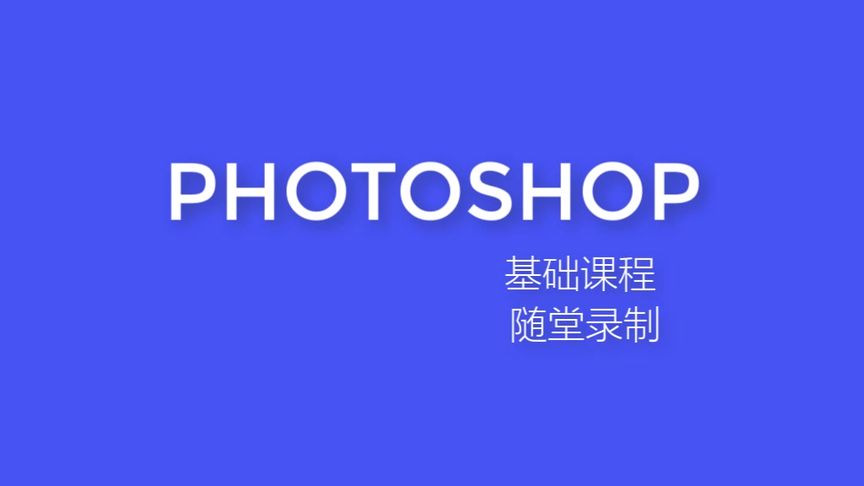 PHOTOSHOP

基础课程
随堂录制