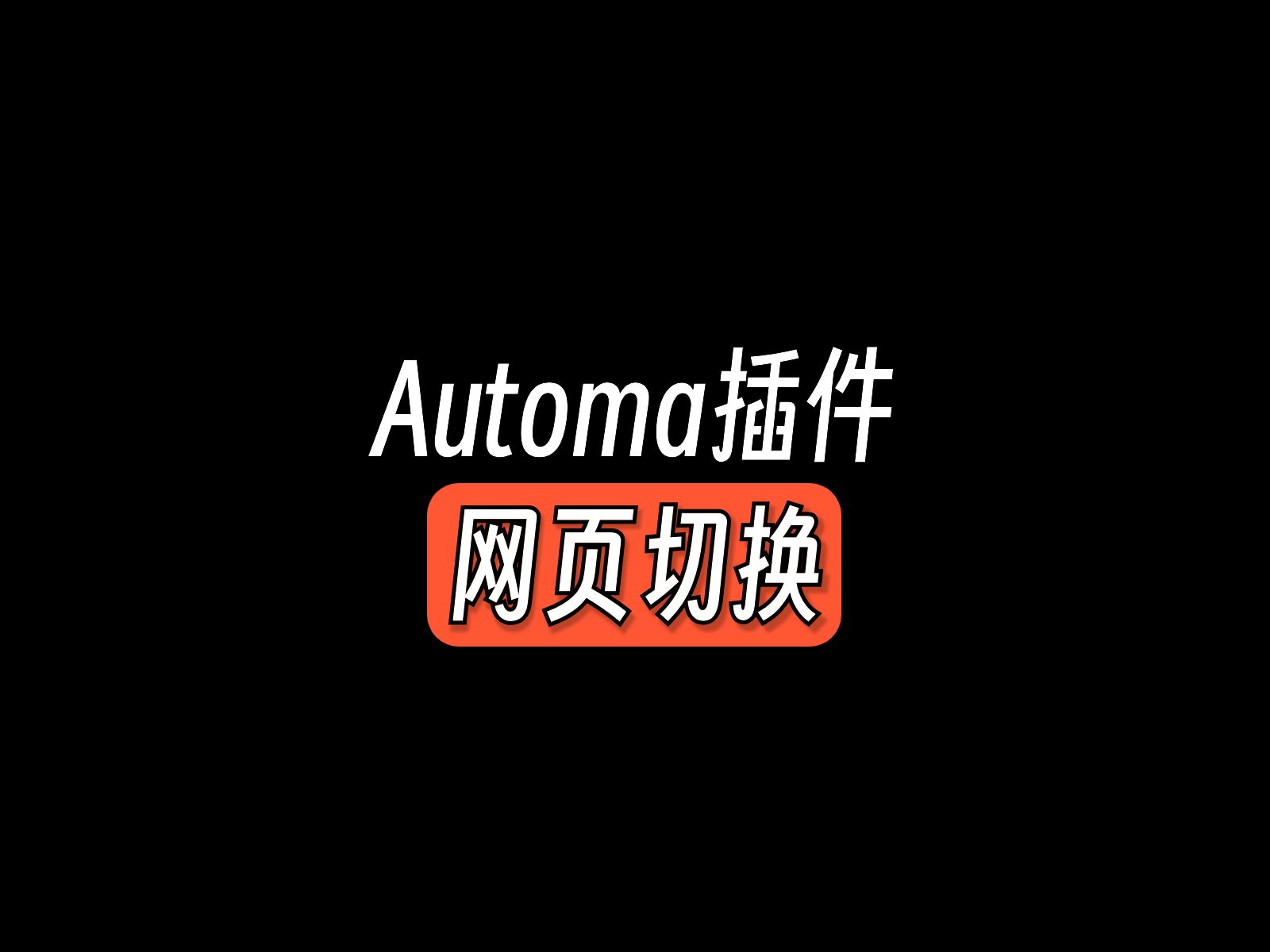 Automa插件
网页切换