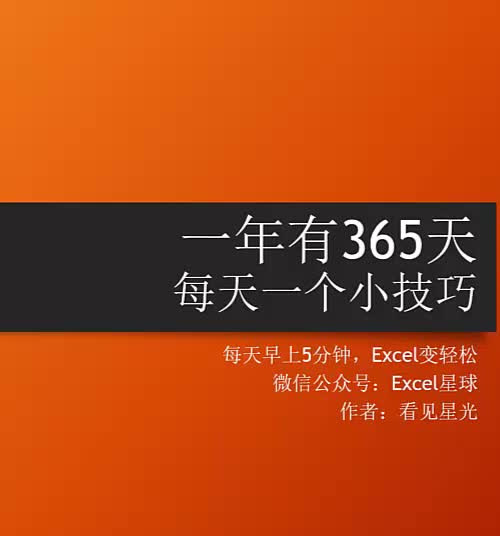 一年有365天
每天一个小技巧

每天早上5分钟，Excel变轻松
微信公众号：Excel星球
作者：看见星光