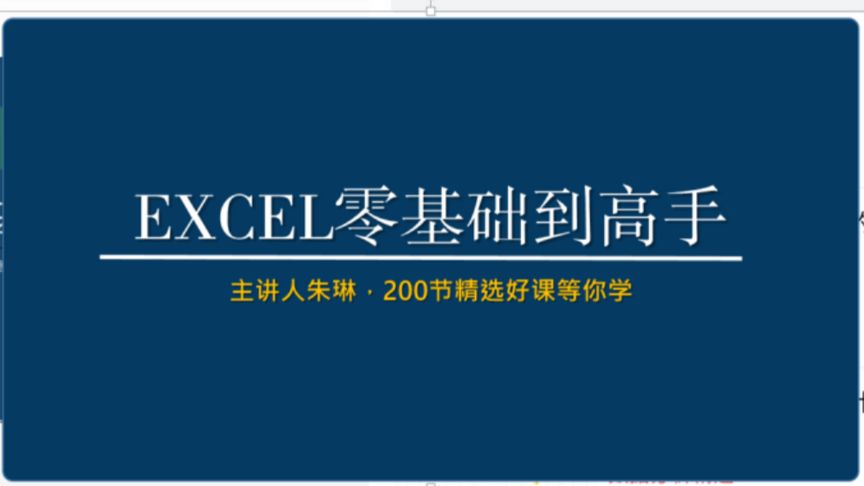 EXCEL零基础到高手

主讲人朱琳 · 200节精选好课等你学