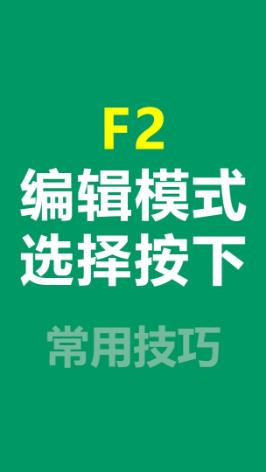 F2
编辑模式
选择按下

常用技巧