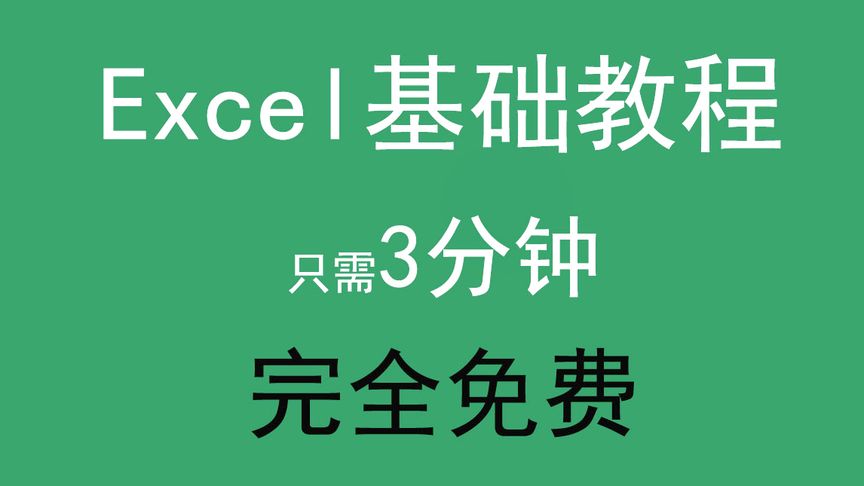 Excel基础教程

只需3分钟

完全免费