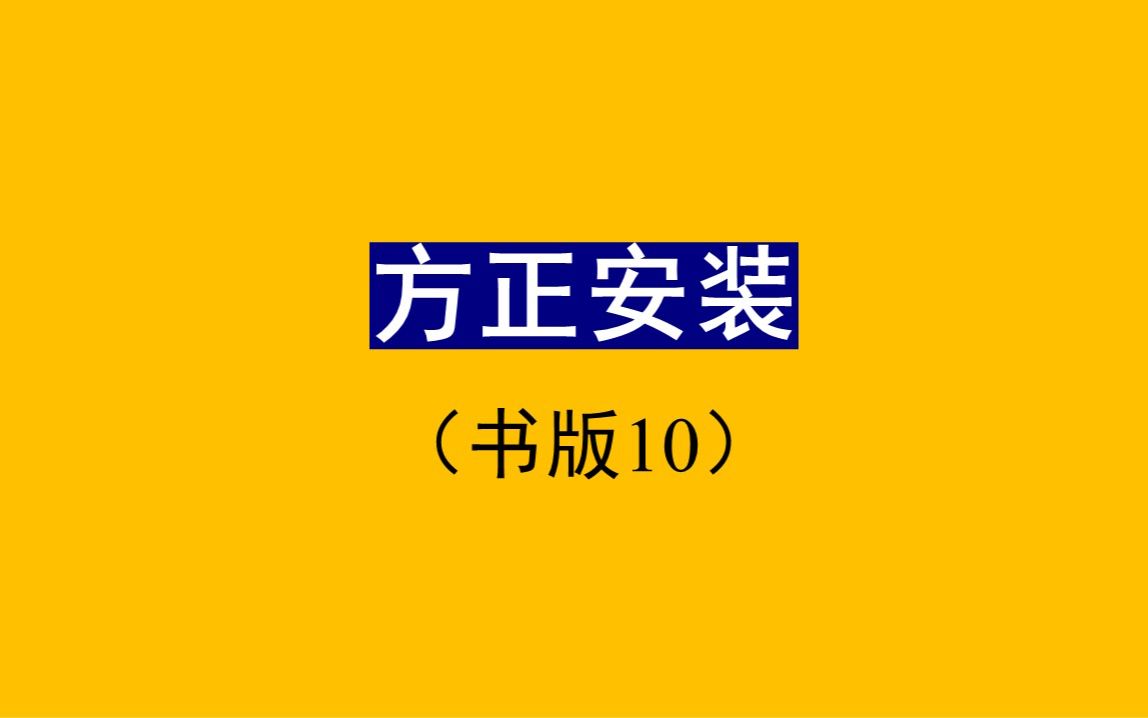 方正安装

（书版10）