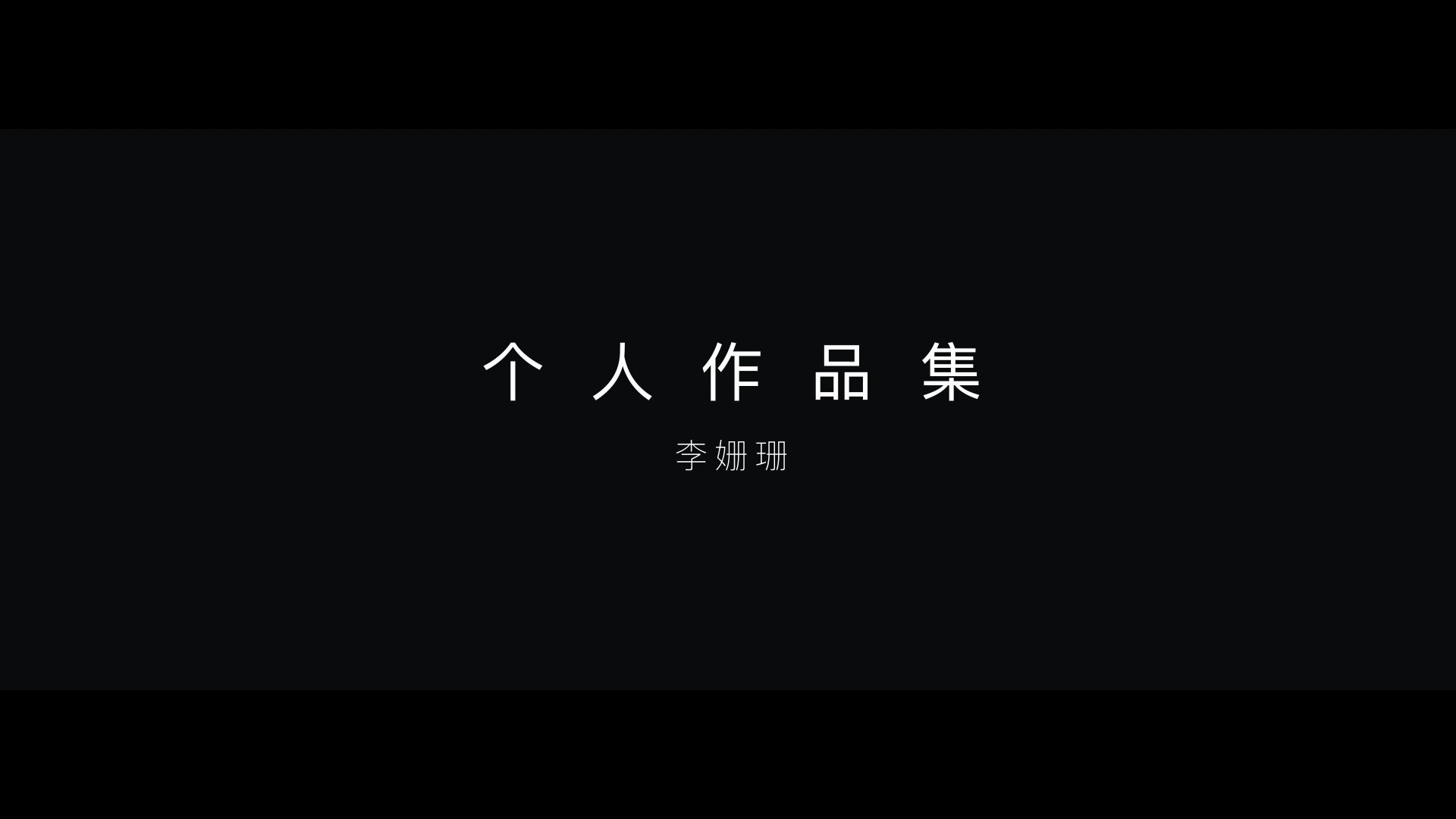 个人作品集

李姗珊