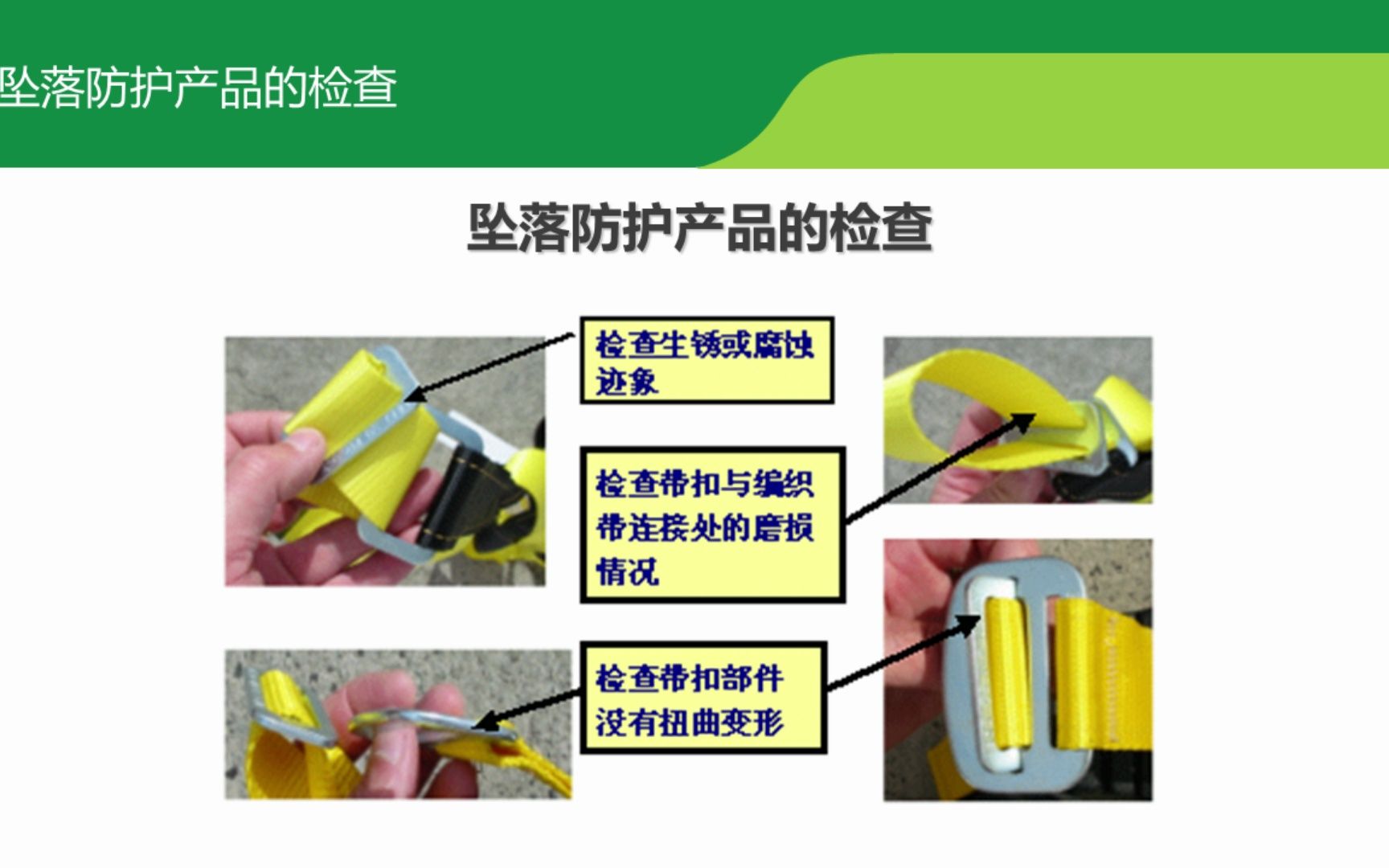 坠落防护产品的检查

坠落防护产品的检查

检查生锈或腐蚀迹象

检查带扣与编织带连接处的磨损情况

检查带扣部件没有扭曲变形