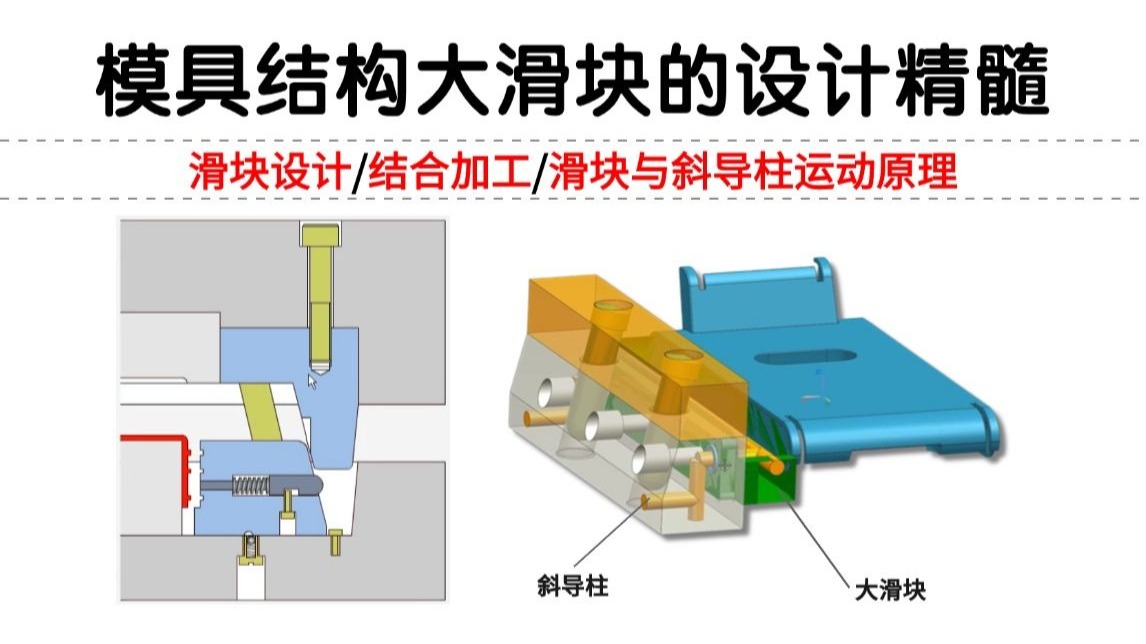 模具结构大滑块的设计精髓

滑块设计/结合加工/滑块与斜导柱运动原理

斜导柱

大滑块