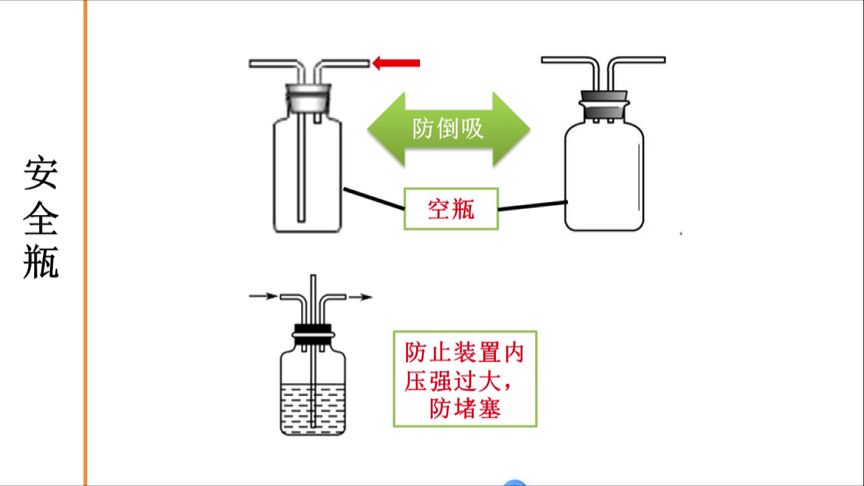 安全瓶

防倒吸

空瓶

防止装置内压强过大，防堵塞