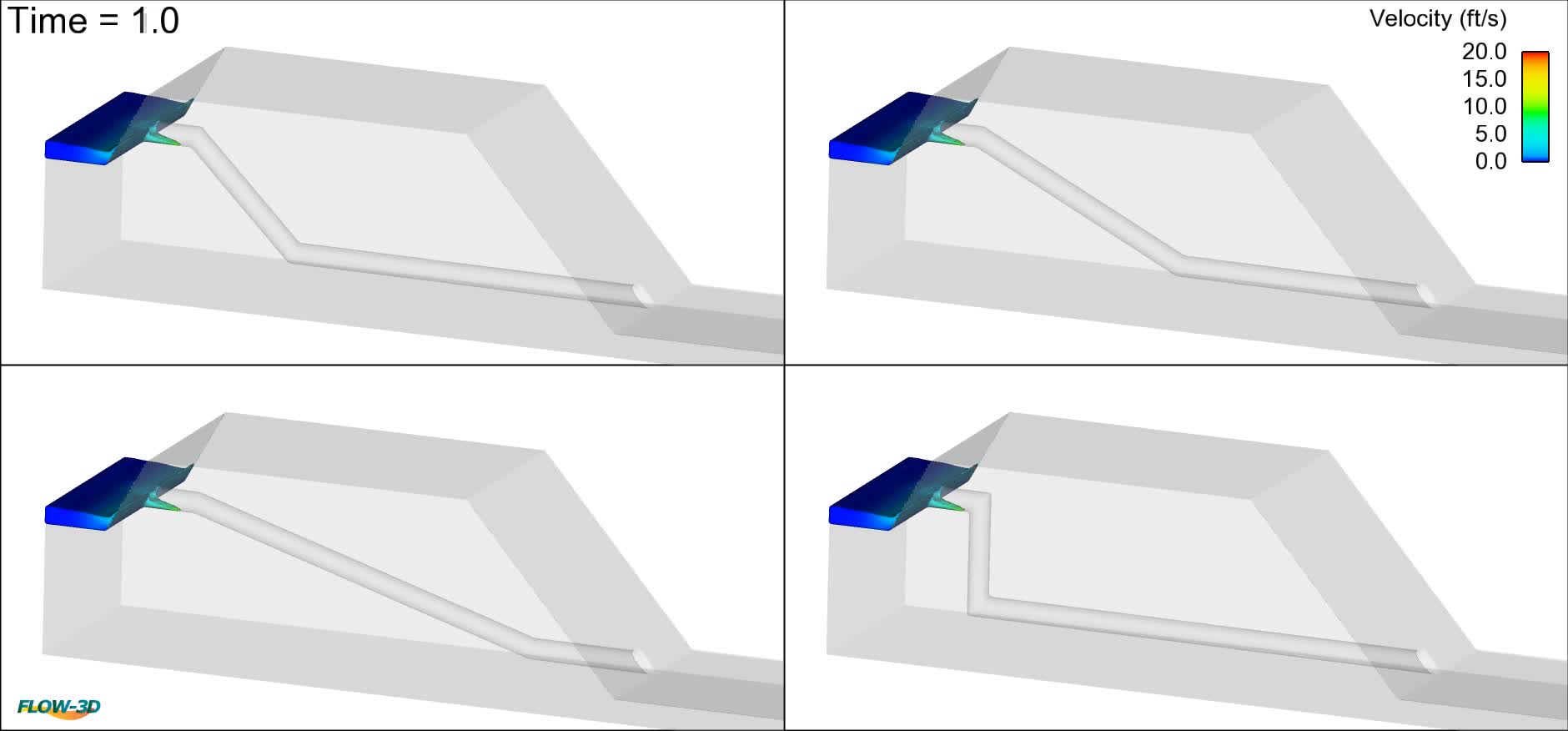 Time = 1.0

Velocity (ft/s)
20.0
15.0
10.0
5.0
0.0

FLOW-3D