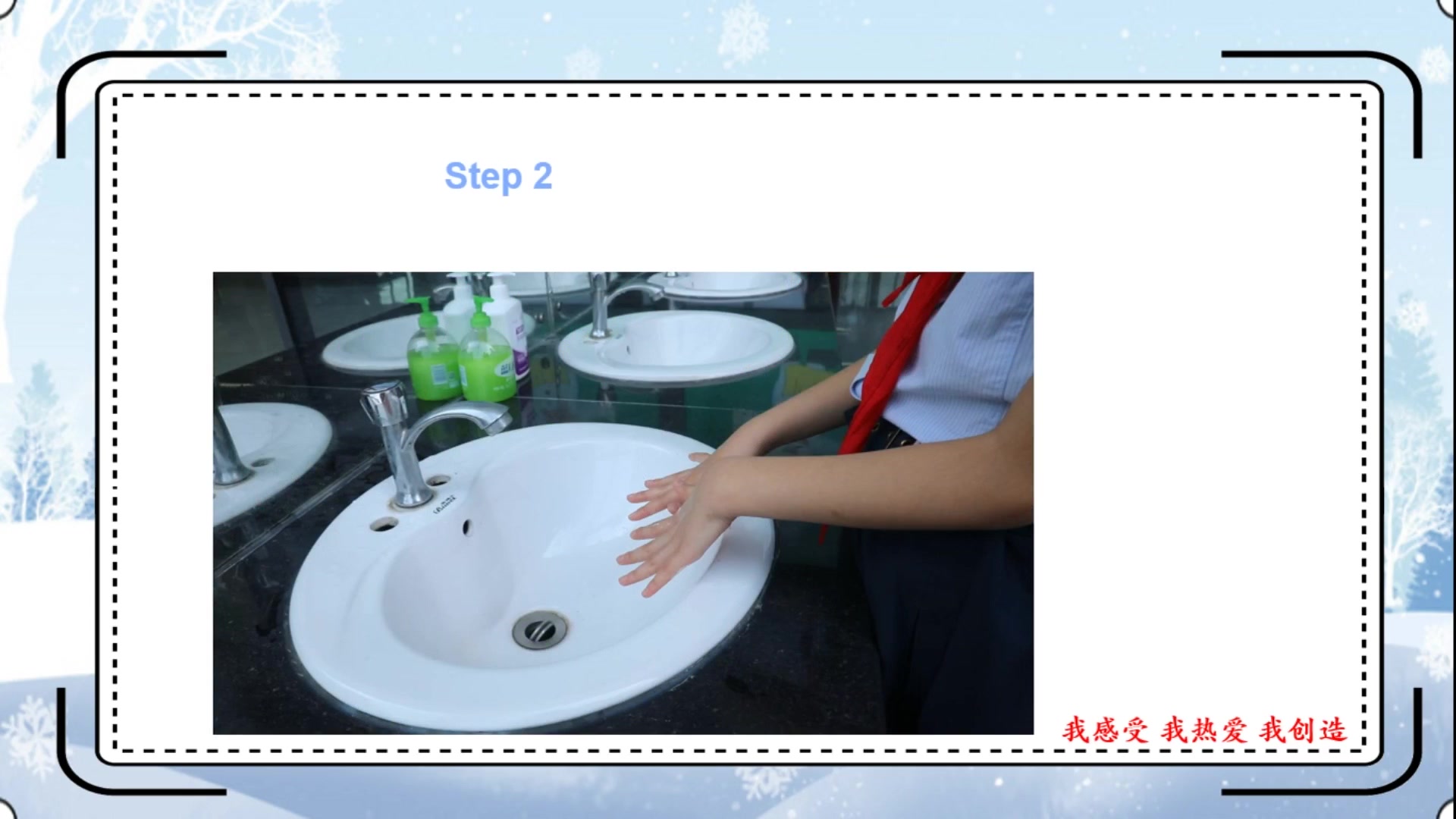 Step 2

我感受 我热爱 我创造