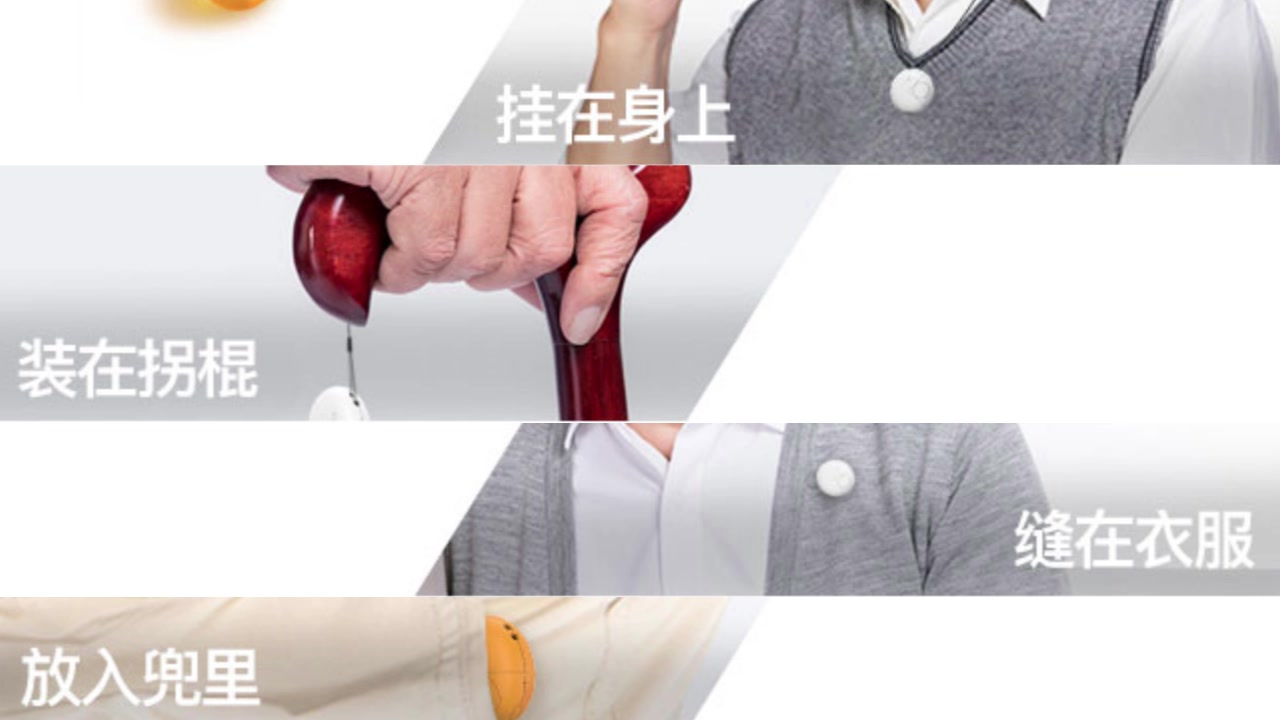 挂在身上

装在拐棍

缝在衣服

放入兜里