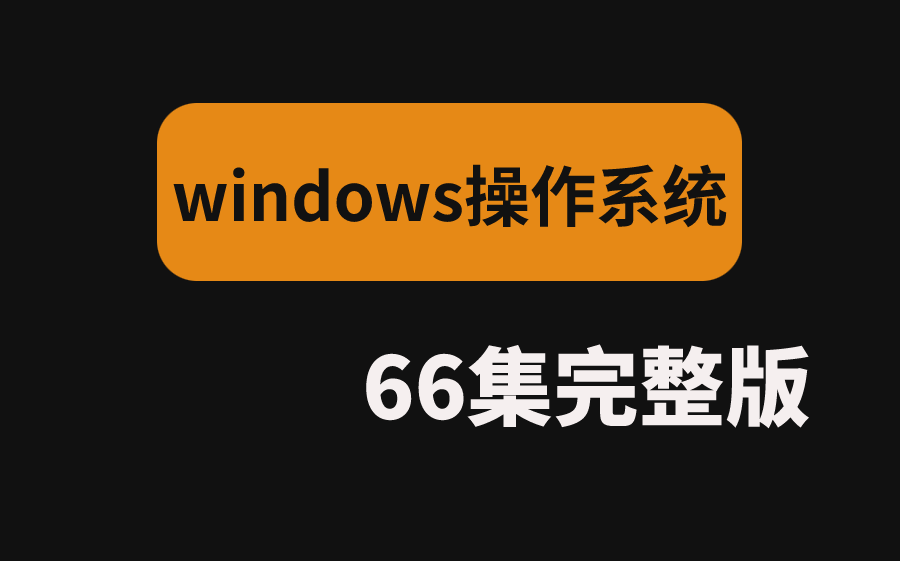 windows操作系统

66集完整版