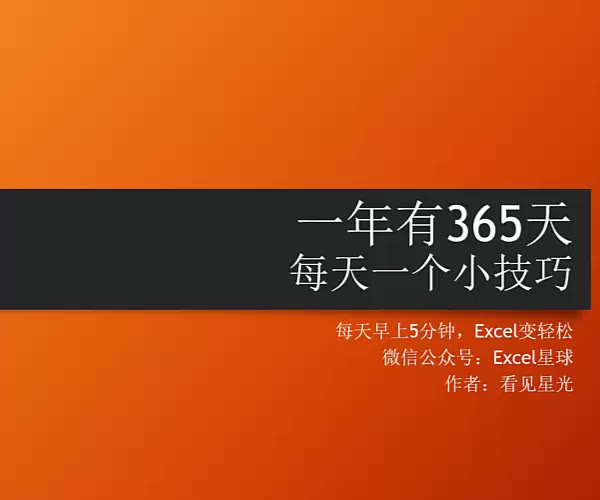 一年有365天
每天一个小技巧

每天早上5分钟，Excel变轻松
微信公众号：Excel星球
作者：看见星光