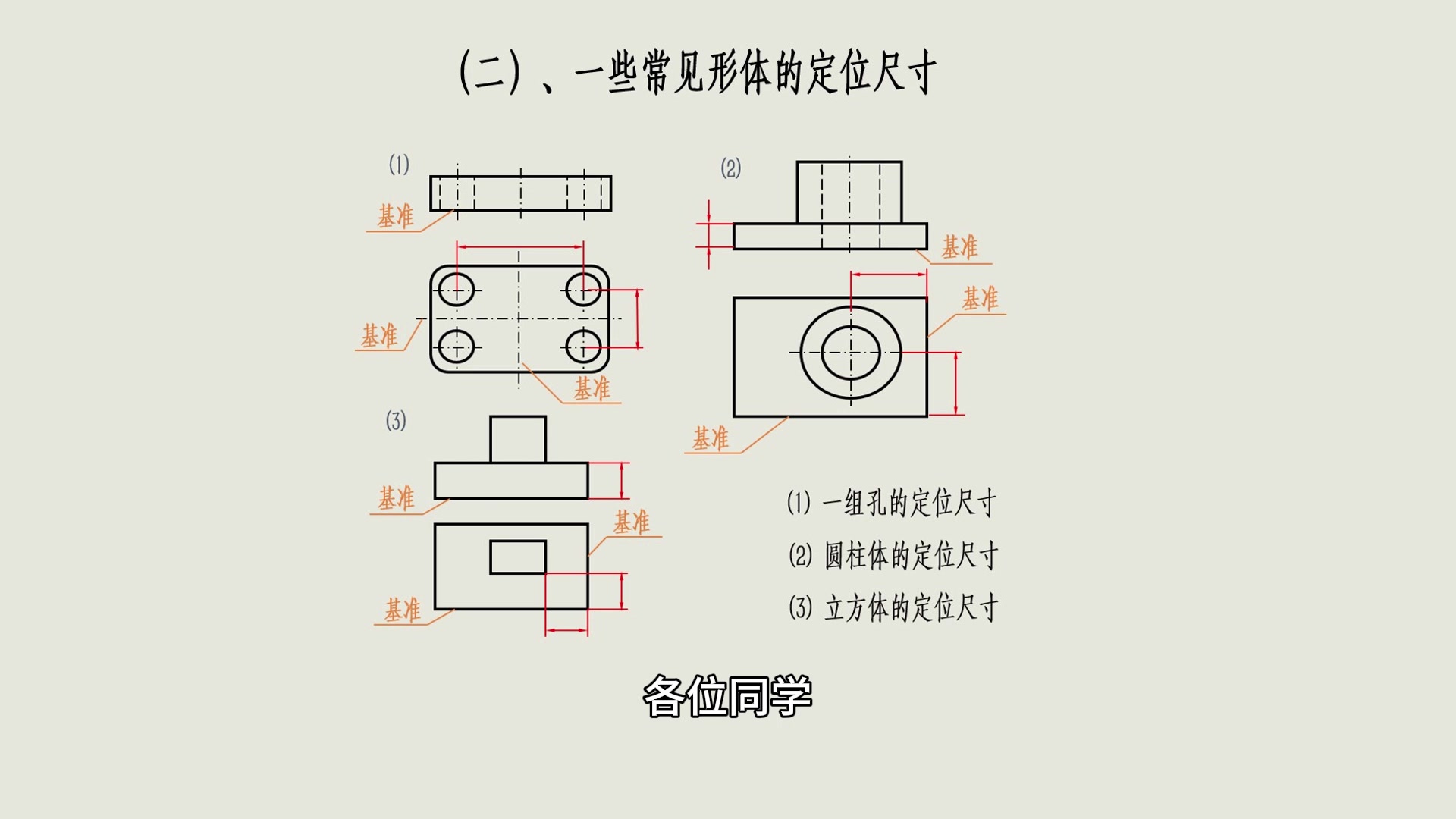 (二)、一些常见形体的定位尺寸

(1)

基准

基准

基准

(2)

基准

基准

基准

(3)

基准

基准

基准

(1) 一组孔的定位尺寸

(2) 圆柱体的定位尺寸

(3) 立方体的定位尺寸

各位同学