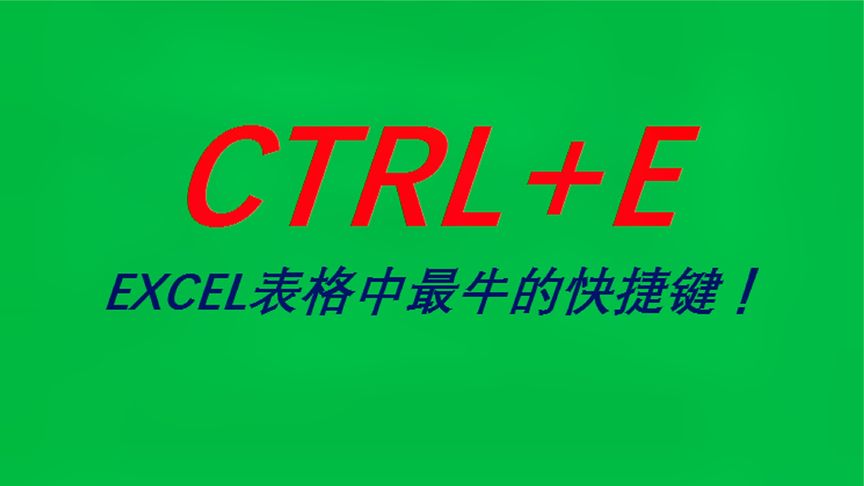 CTRL+E

EXCEL表格中最牛的快捷键！