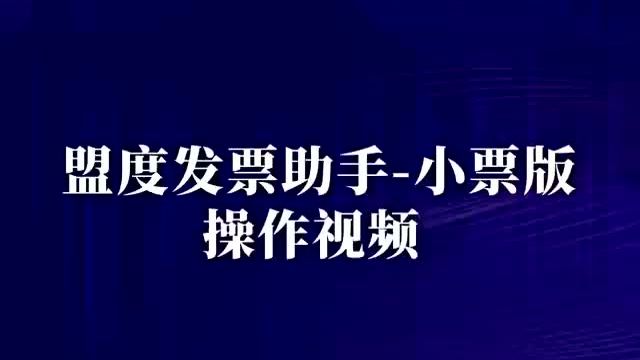 盟度发票助手-小票版
操作视频