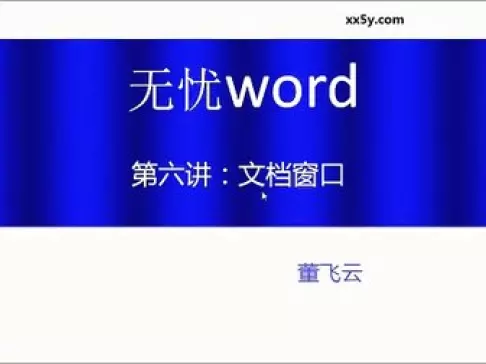 xx5y.com

无忧word

第六讲：文档窗口

董飞云