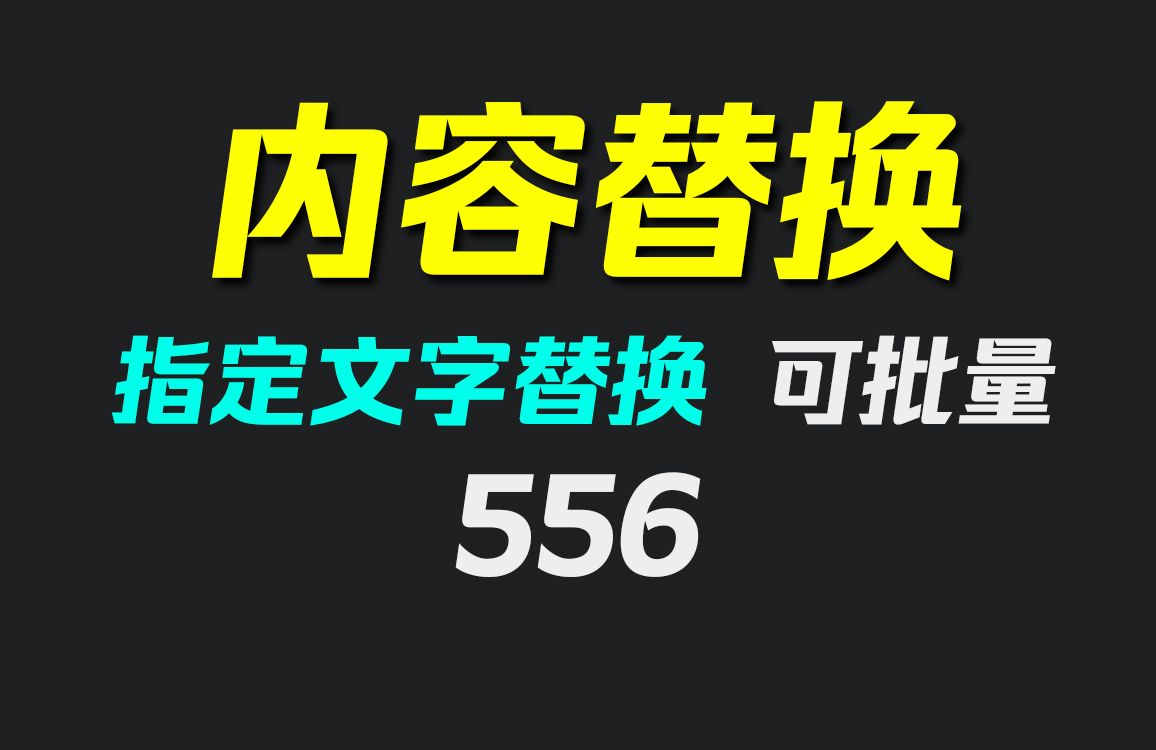 内容替换

指定文字替换 可批量

556